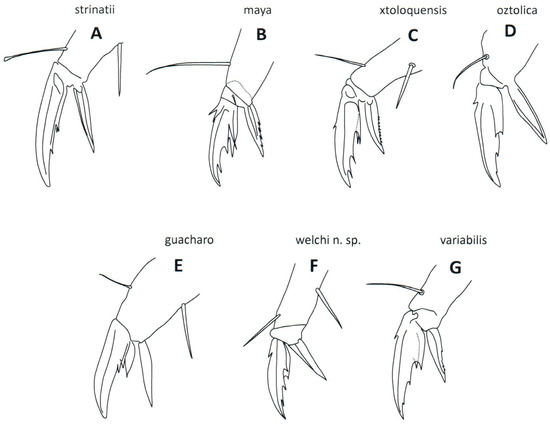 strinatii
A

maya
B

xtoloquensis
C

oztolica
D

guacharo
E

welchi n. sp.
F

variabilis
G