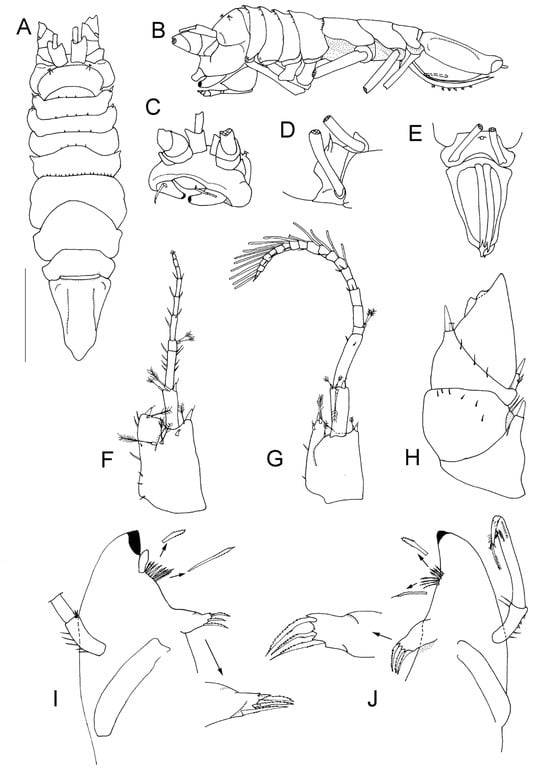 A
B
C
D
E
F
G
H
I
J