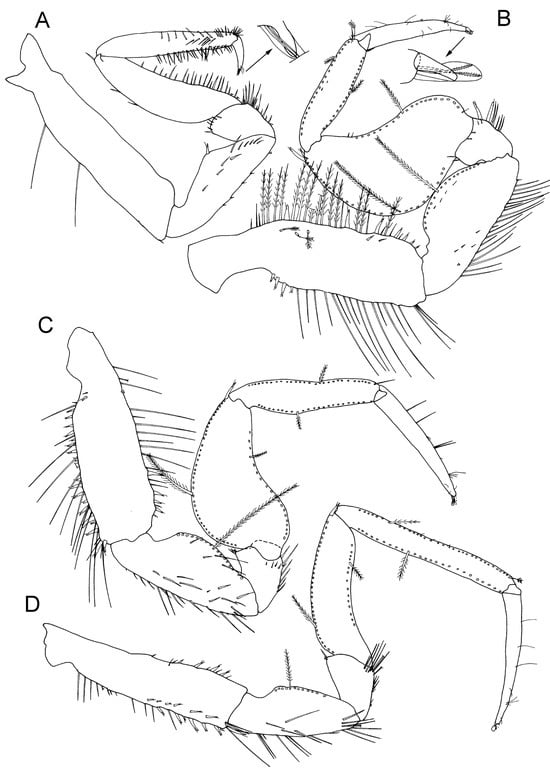 A
B
C
D