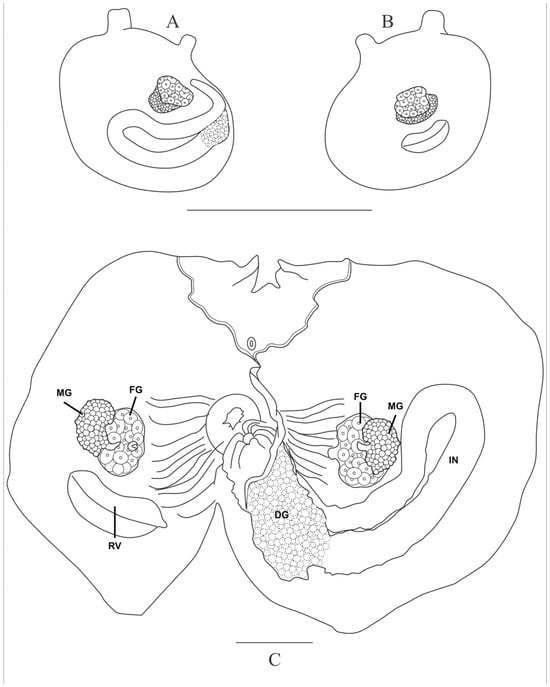 A

B

MG
FG
FG
MG
IN
DG
RV

C