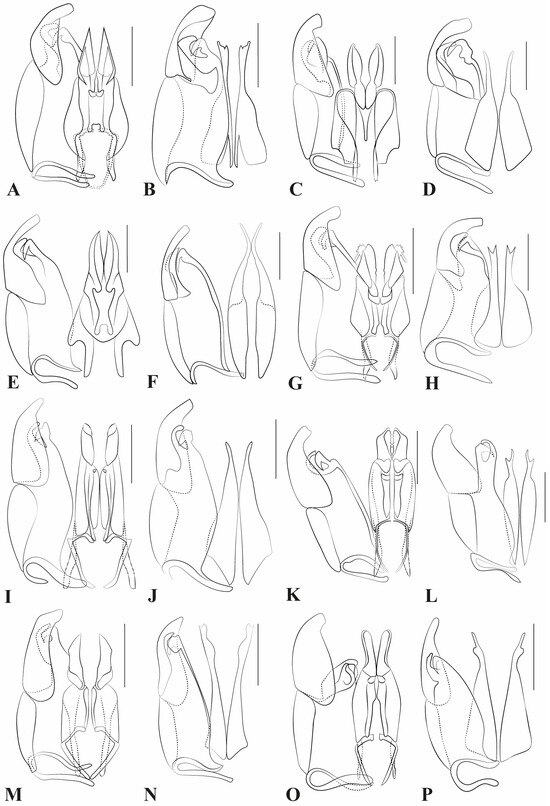 A B C D

E F G H

I J K L

M N O P