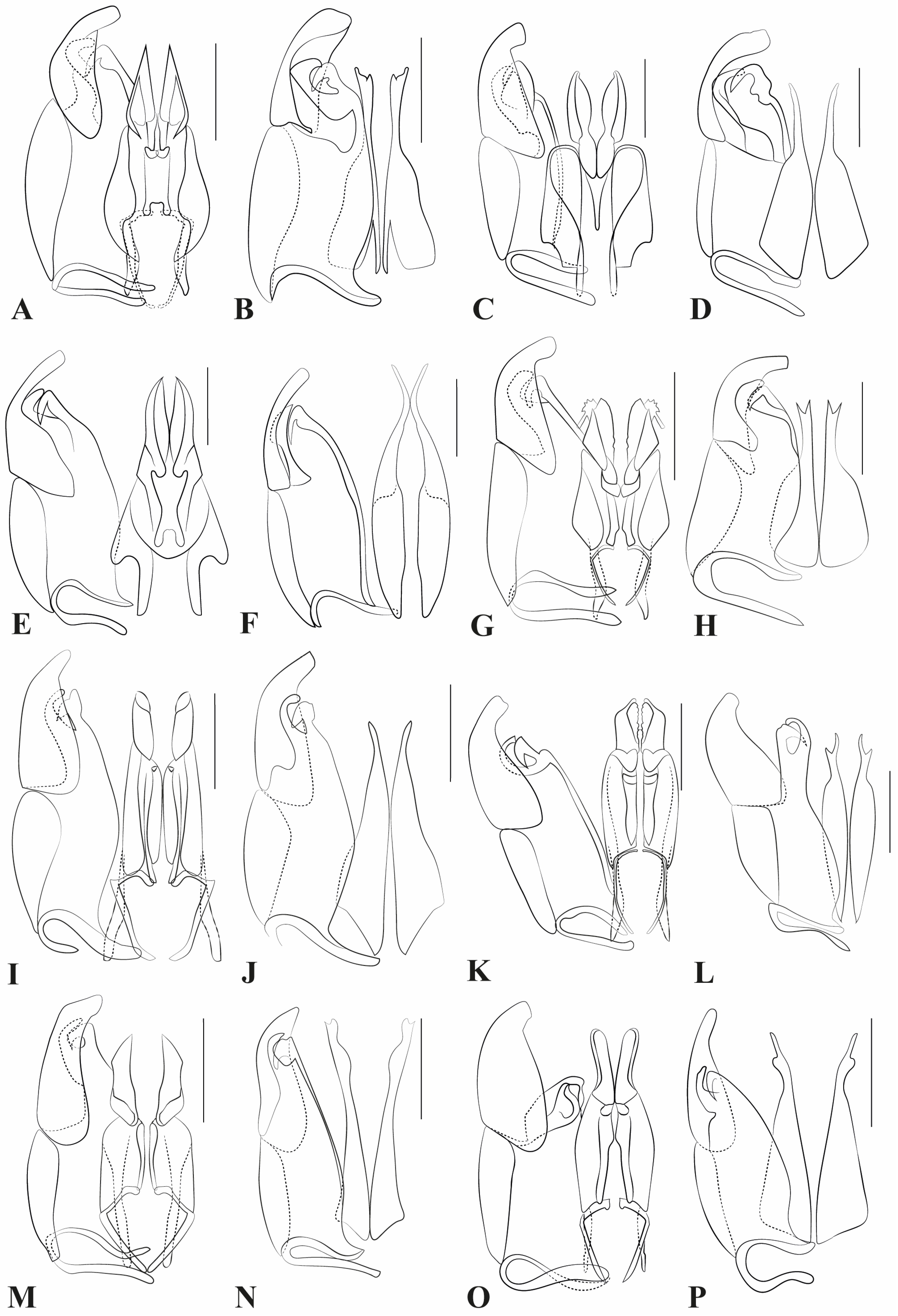 A B C D
E F G H
I J K L
M N O P