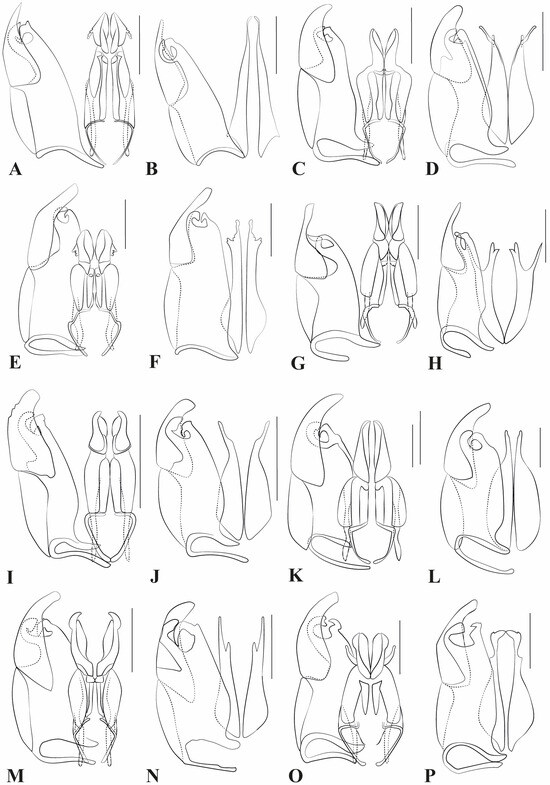 A
B
C
D
E
F
G
H
I
J
K
L
M
N
O
P