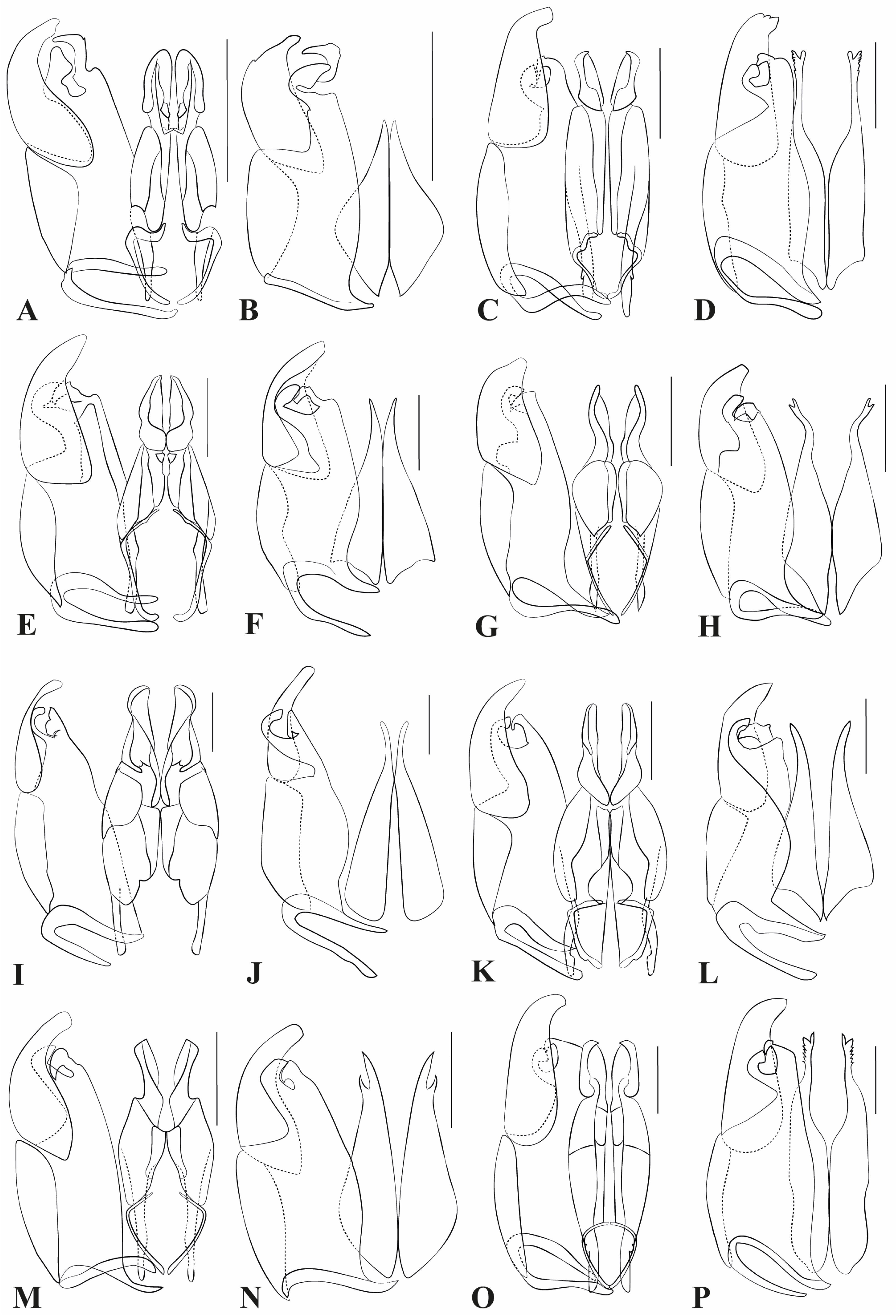 A B C D
E F G H
I J K L
M N O P