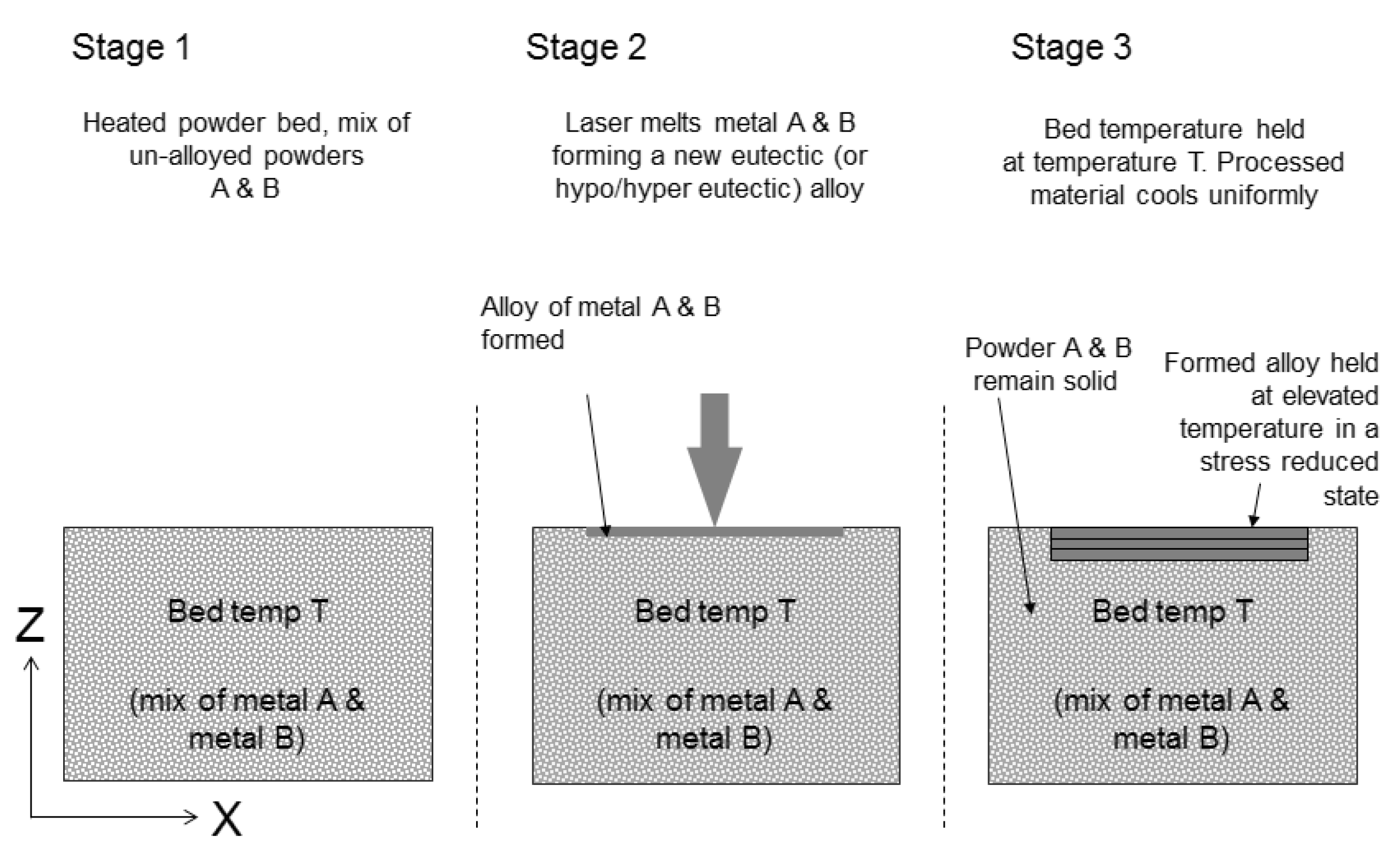 Stage 1

Heated powder bed, mix of un-alloyed powders A & B

Z

Bed temp T

(mix of metal A & metal B)

X

Stage 2

Laser melts metal A & B forming a new eutectic (or hypo/hyper eutectic) alloy

Alloy of metal A & B formed

Bed temp T

(mix of metal A & metal B)

Stage 3

Bed temperature held at temperature T. Processed material cools uniformly

Powder A & B remain solid

Formed alloy held at elevated temperature in a stress reduced state

Bed temp T

(mix of metal A & metal B)