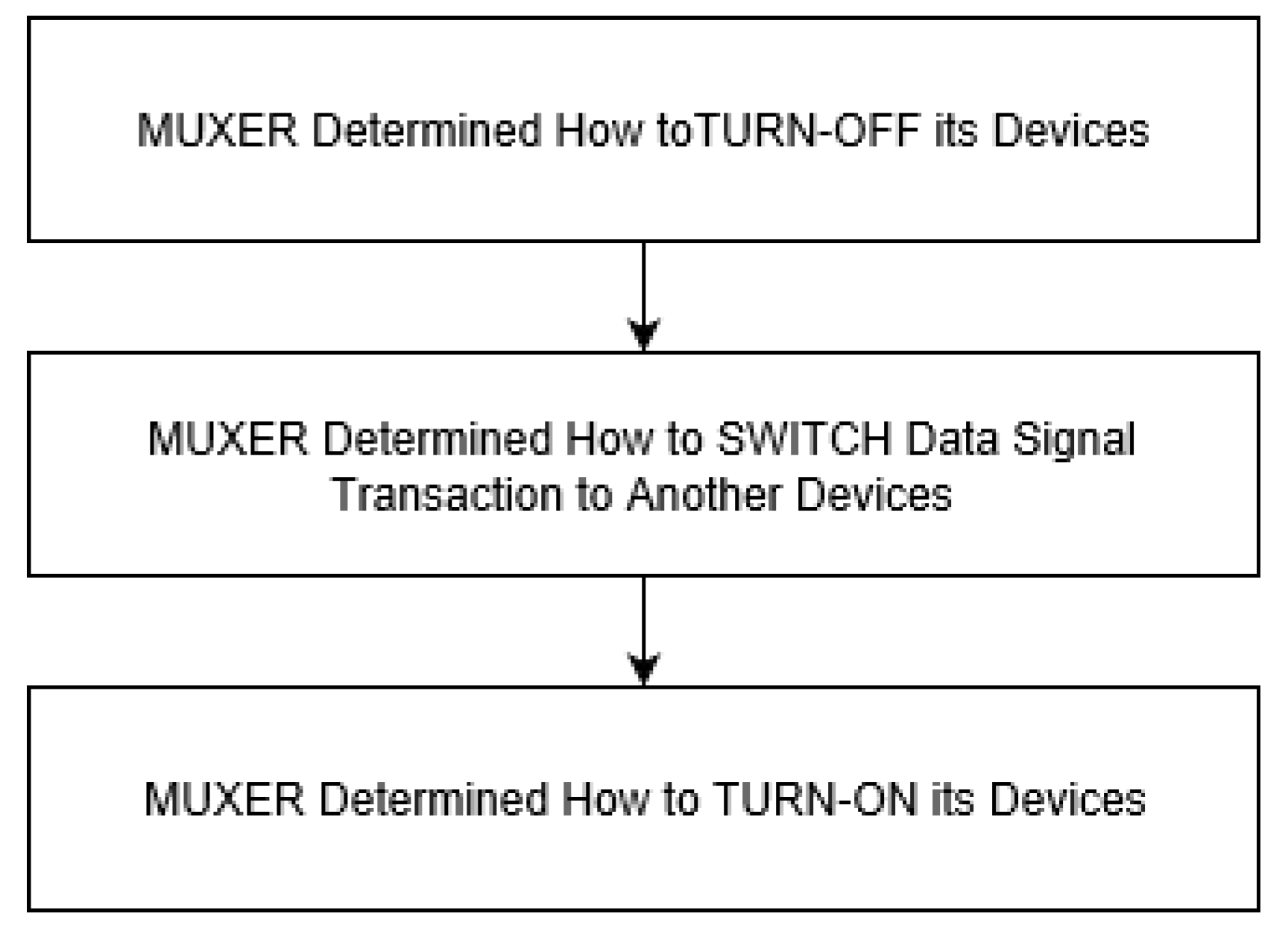 MUXER Determined How toTURN-OFF its Devices

MUXER Determined How to SWITCH Data Signal Transaction to Another Devices

MUXER Determined How to TURN-ON its Devices