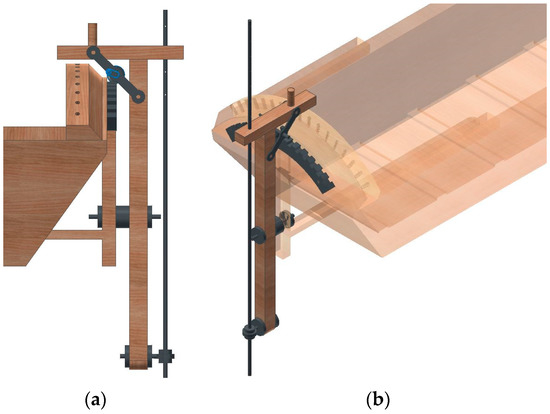 (a)

(b)