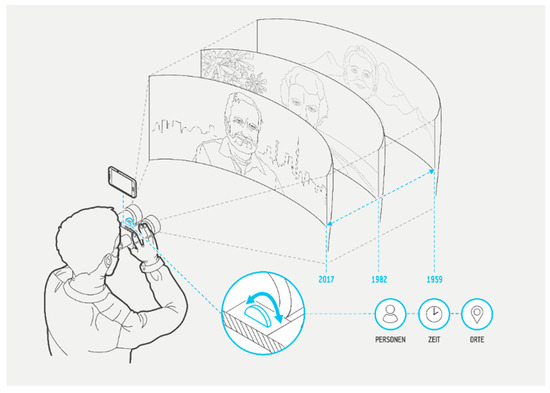 2017
1982
1959
PERSONEN
ZEIT
ORTE