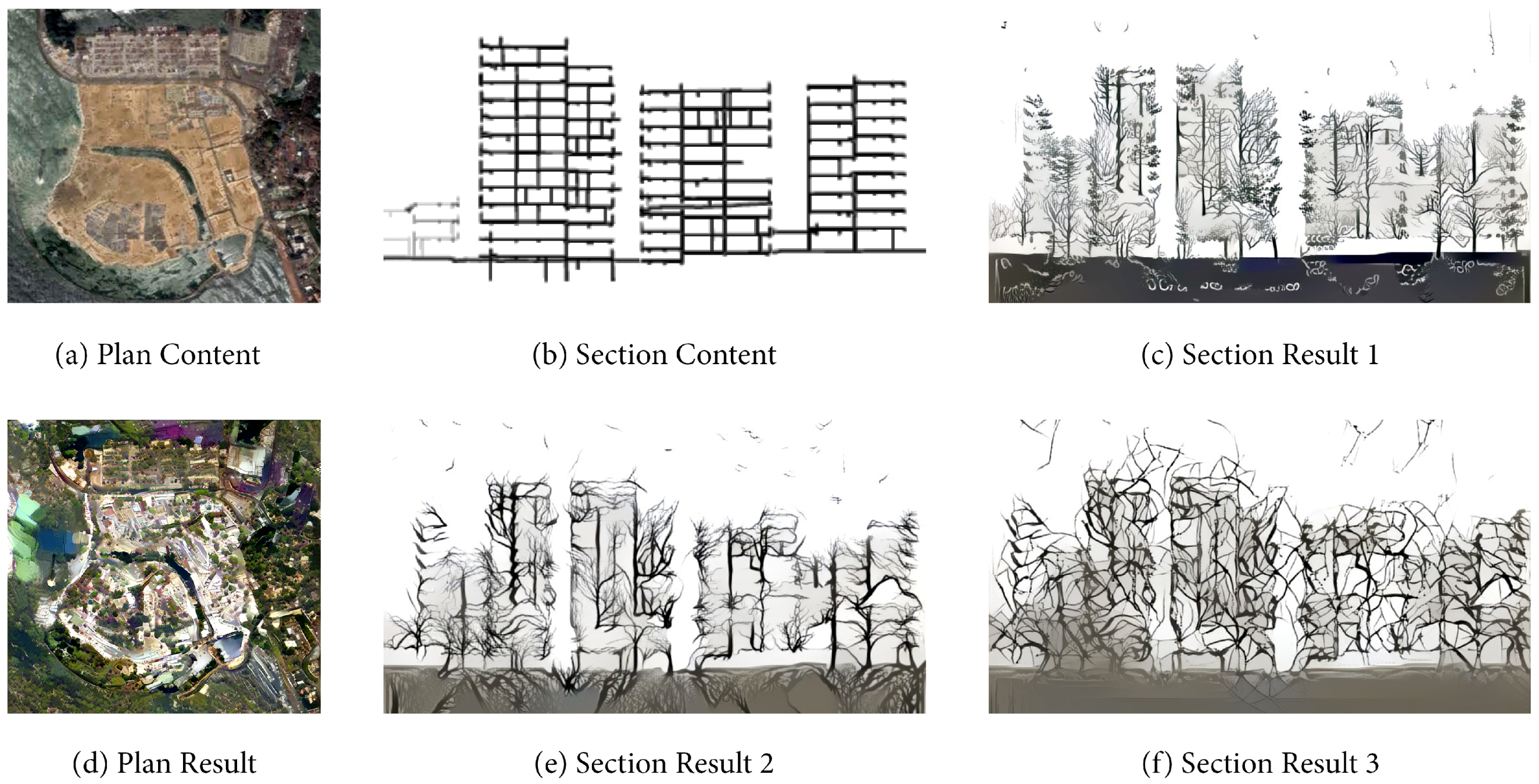 (a) Plan Content

(b) Section Content

(c) Section Result 1

(d) Plan Result

(e) Section Result 2

(f) Section Result 3