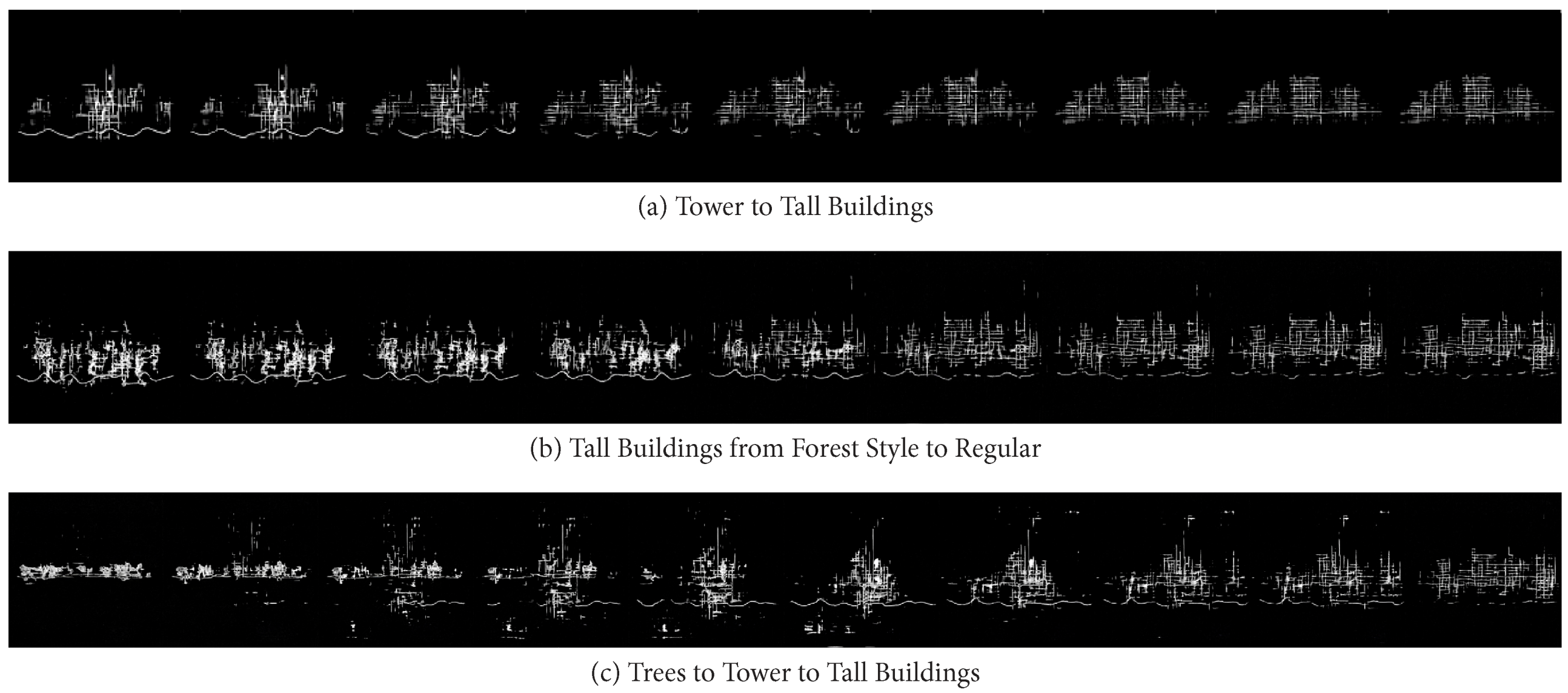 (a) Tower to Tall Buildings

(b) Tall Buildings from Forest Style to Regular

(c) Trees to Tower to Tall Buildings