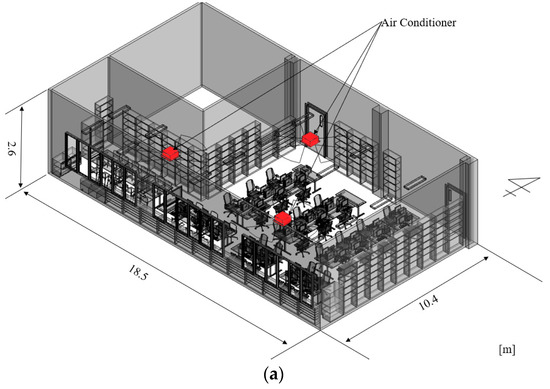 Air Conditioner

2.6

18.5

10.4

[m]

(a)