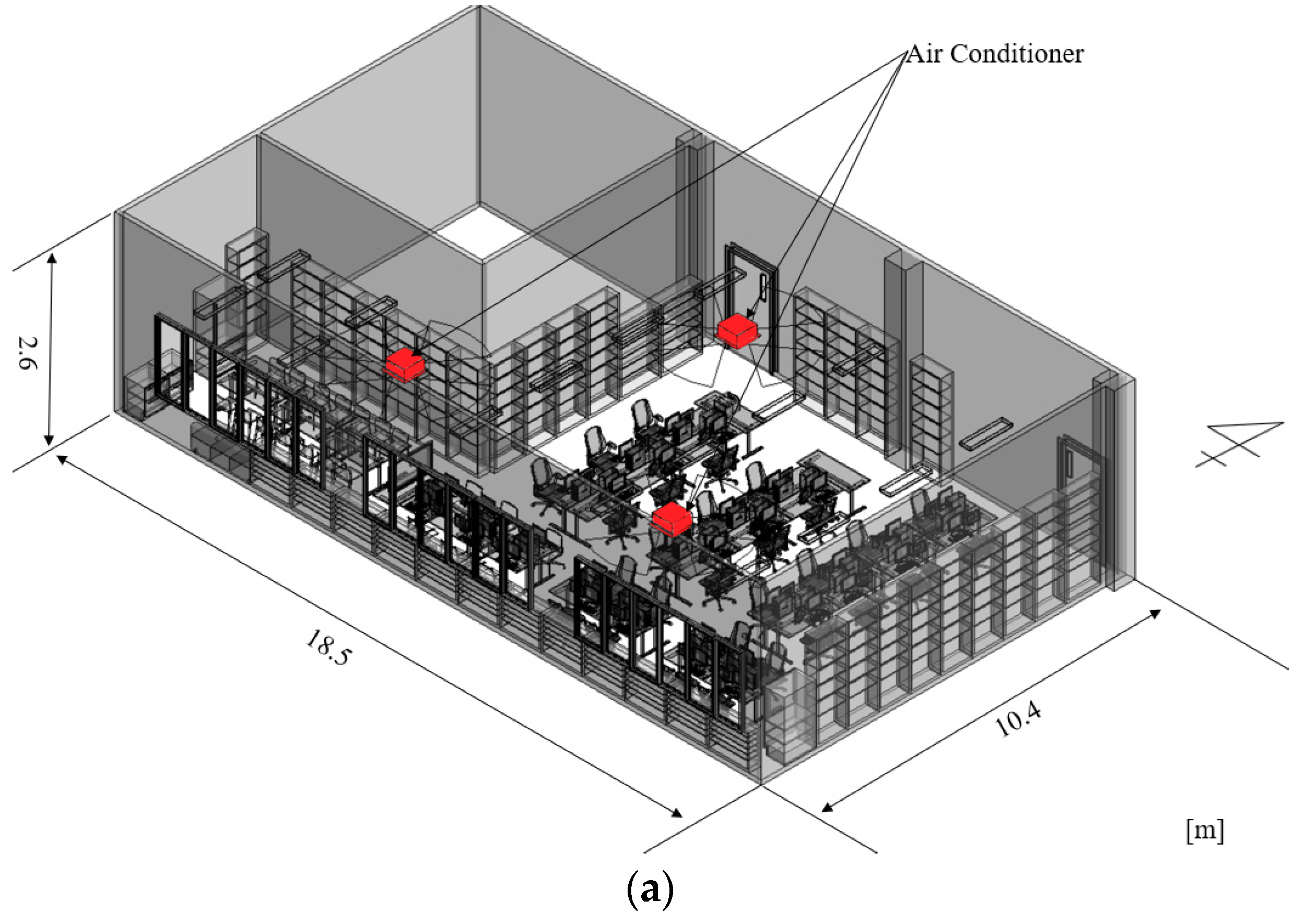 Air Conditioner

2.6

18.5

10.4

[m]

(a)