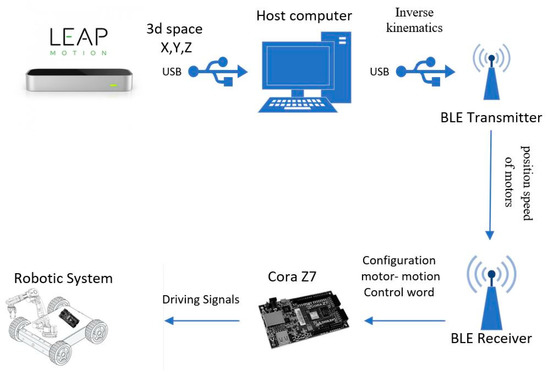 LEAP
MOTION

3d space
X,Y,Z

USB

Host computer

Inverse kinematics

USB

BLE Transmitter

position speed of motors

BLE Receiver

Configuration motor- motion Control word

Cora Z7

Driving Signals

Robotic System