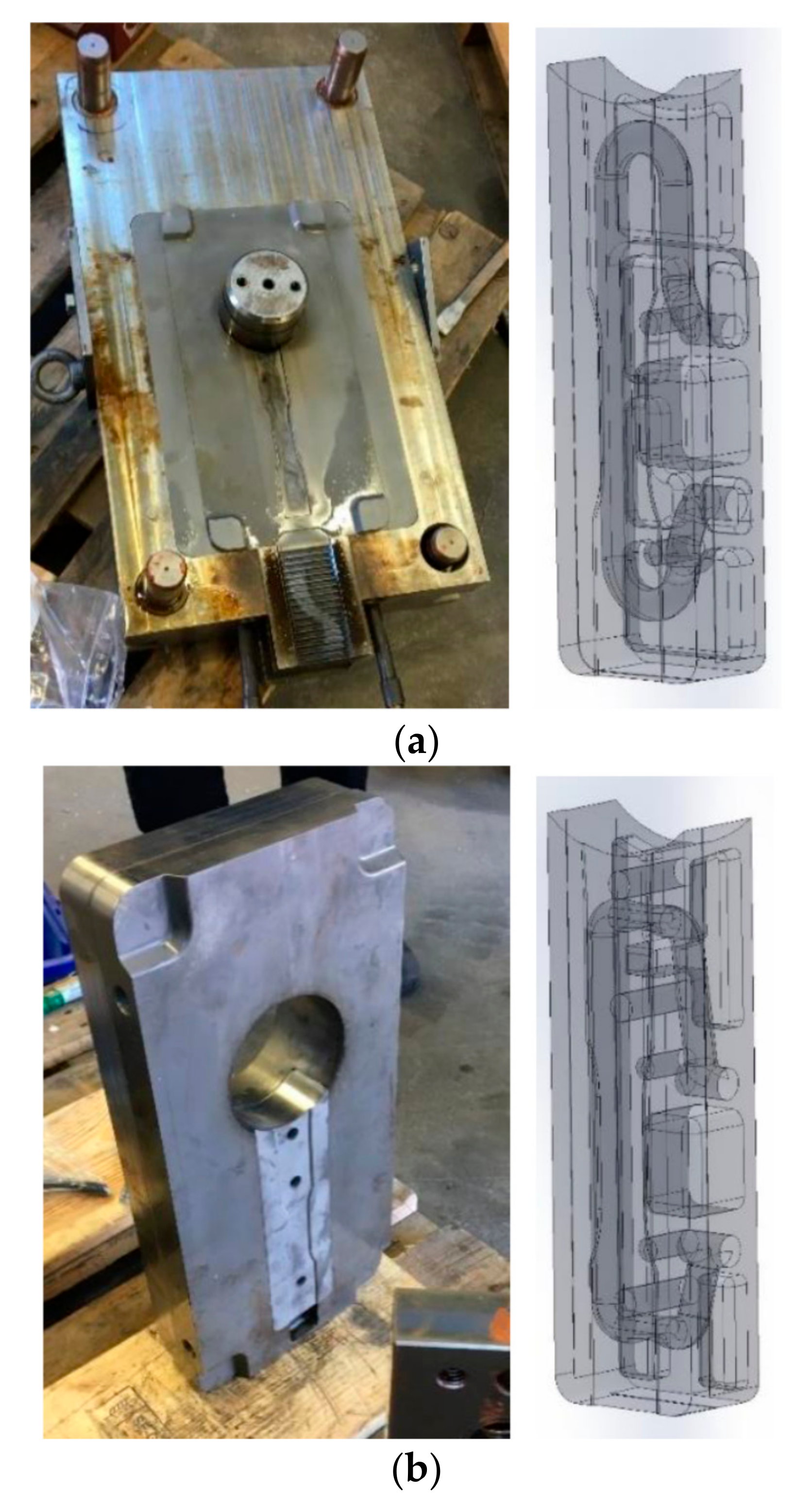 (a)

(b)