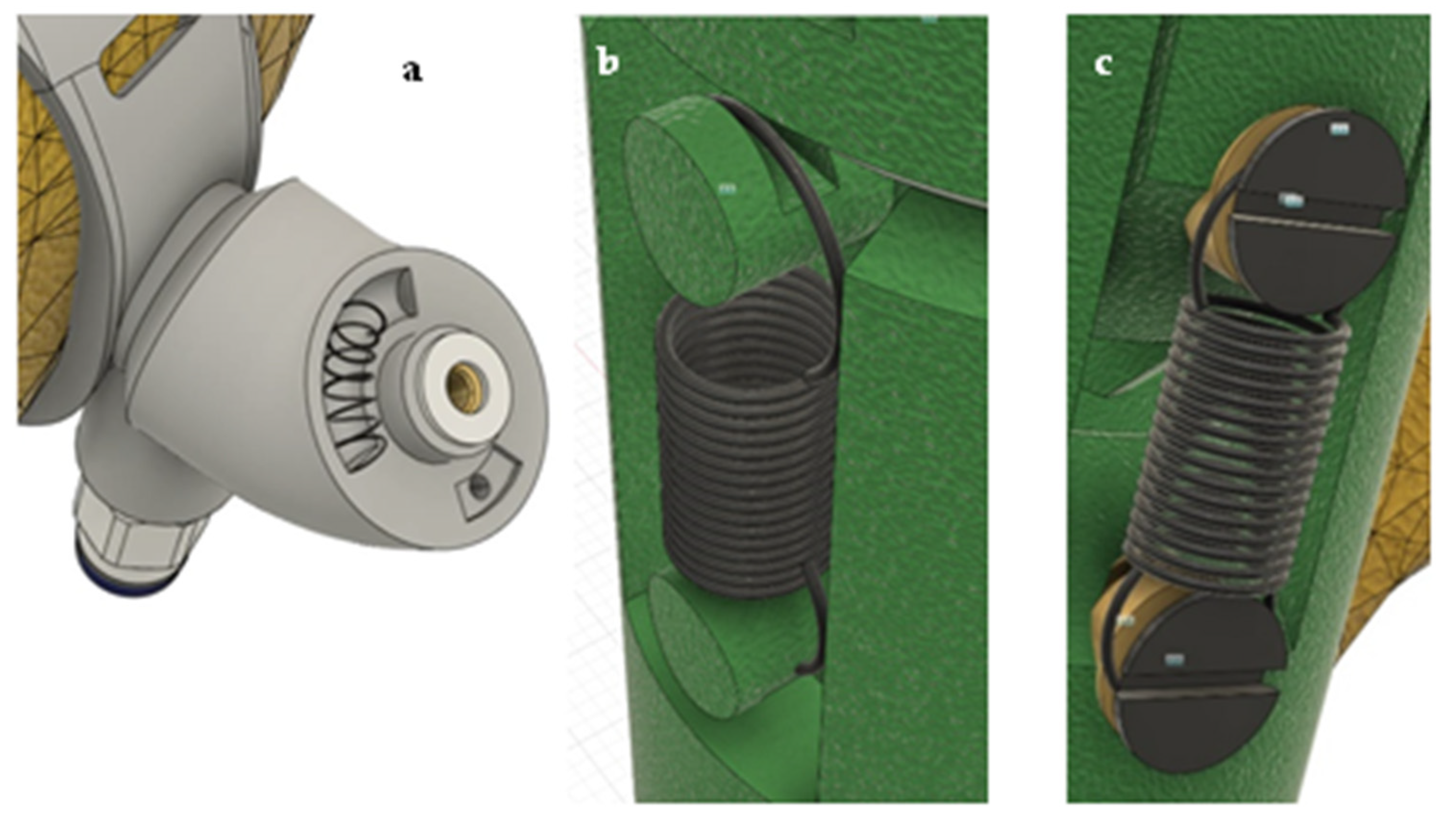 a

b

c