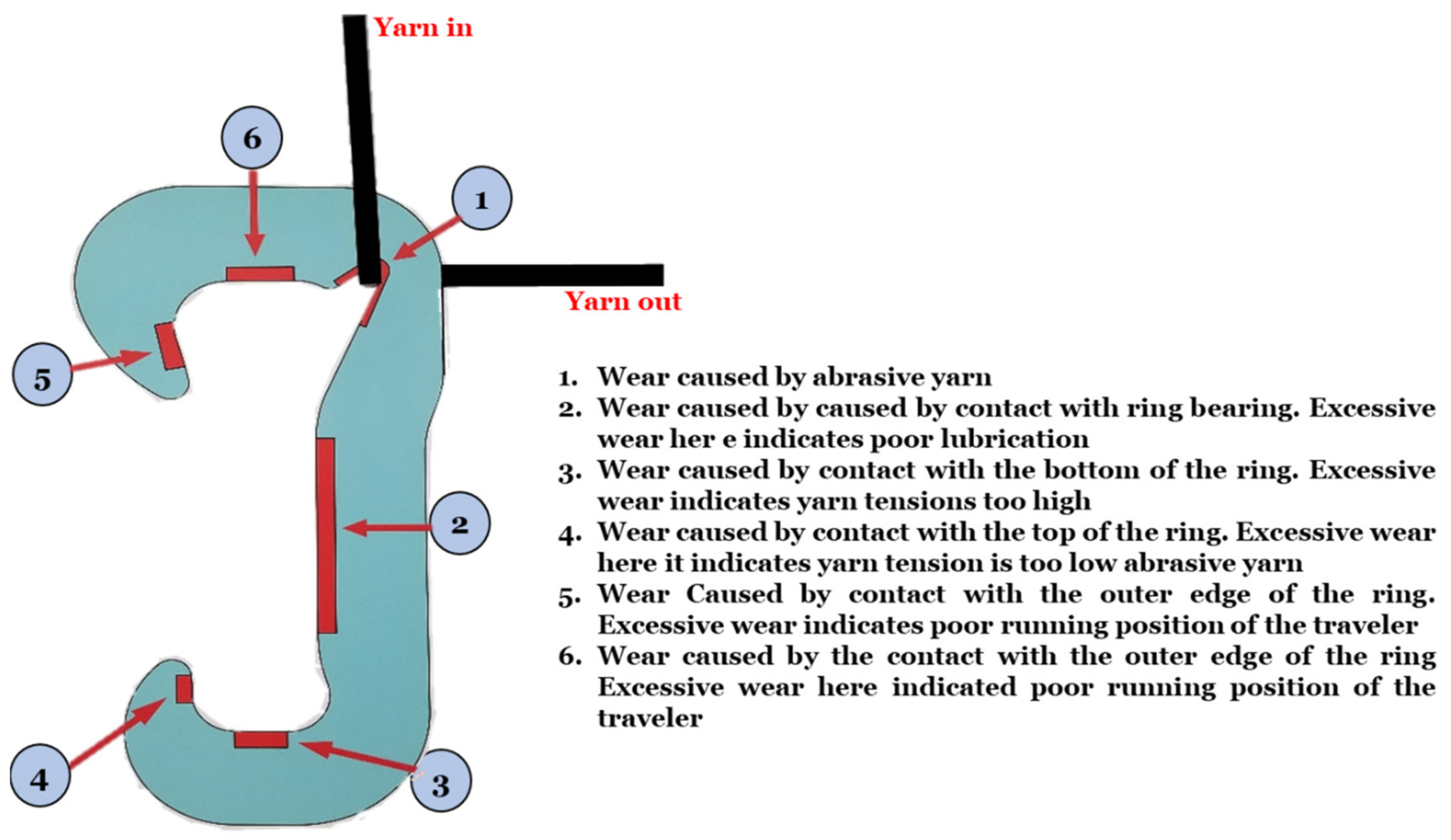 Yarn in

6

1

Yarn out

5

2

4

3

1. Wear caused by abrasive yarn
2. Wear caused by caused by contact with ring bearing. Excessive wear her e indicates poor lubrication
3. Wear caused by contact with the bottom of the ring. Excessive wear indicates yarn tensions too high
4. Wear caused by contact with the top of the ring. Excessive wear here it indicates yarn tension is too low abrasive yarn
5. Wear Caused by contact with the outer edge of the ring. Excessive wear indicates poor running position of the traveler
6. Wear caused by the contact with the outer edge of the ring Excessive wear here indicated poor running position of the traveler