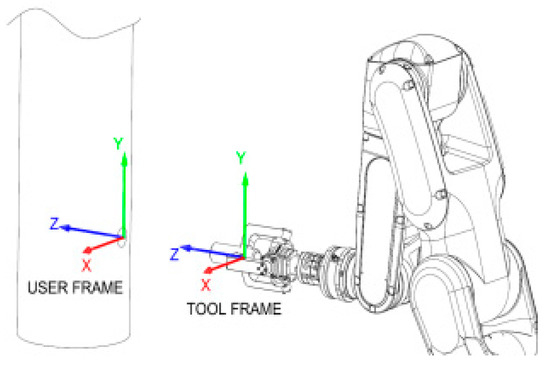 Y
Z
X
USER FRAME

Y
Z
X
TOOL FRAME