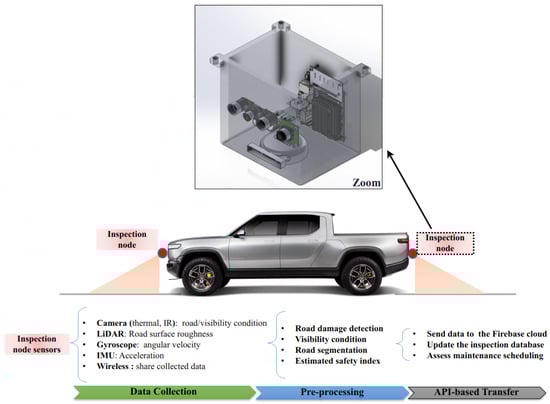 Zoom

Inspection node

Inspection node

Inspection node sensors

- Camera (thermal, IR): road/visibility condition
- LiDAR: Road surface roughness
- Gyroscope: angular velocity
- IMU: Acceleration
- Wireless : share collected data

- Road damage detection
- Visibility condition
- Road segmentation
- Estimated safety index

- Send data to the Firebase cloud
- Update the inspection database
- Assess maintenance scheduling

Data Collection

Pre-processing

API-based Transfer