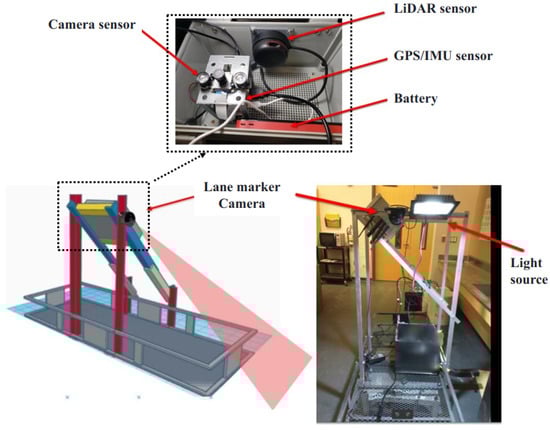 Camera sensor

LiDAR sensor

GPS/IMU sensor

Battery

Lane marker Camera

Light source