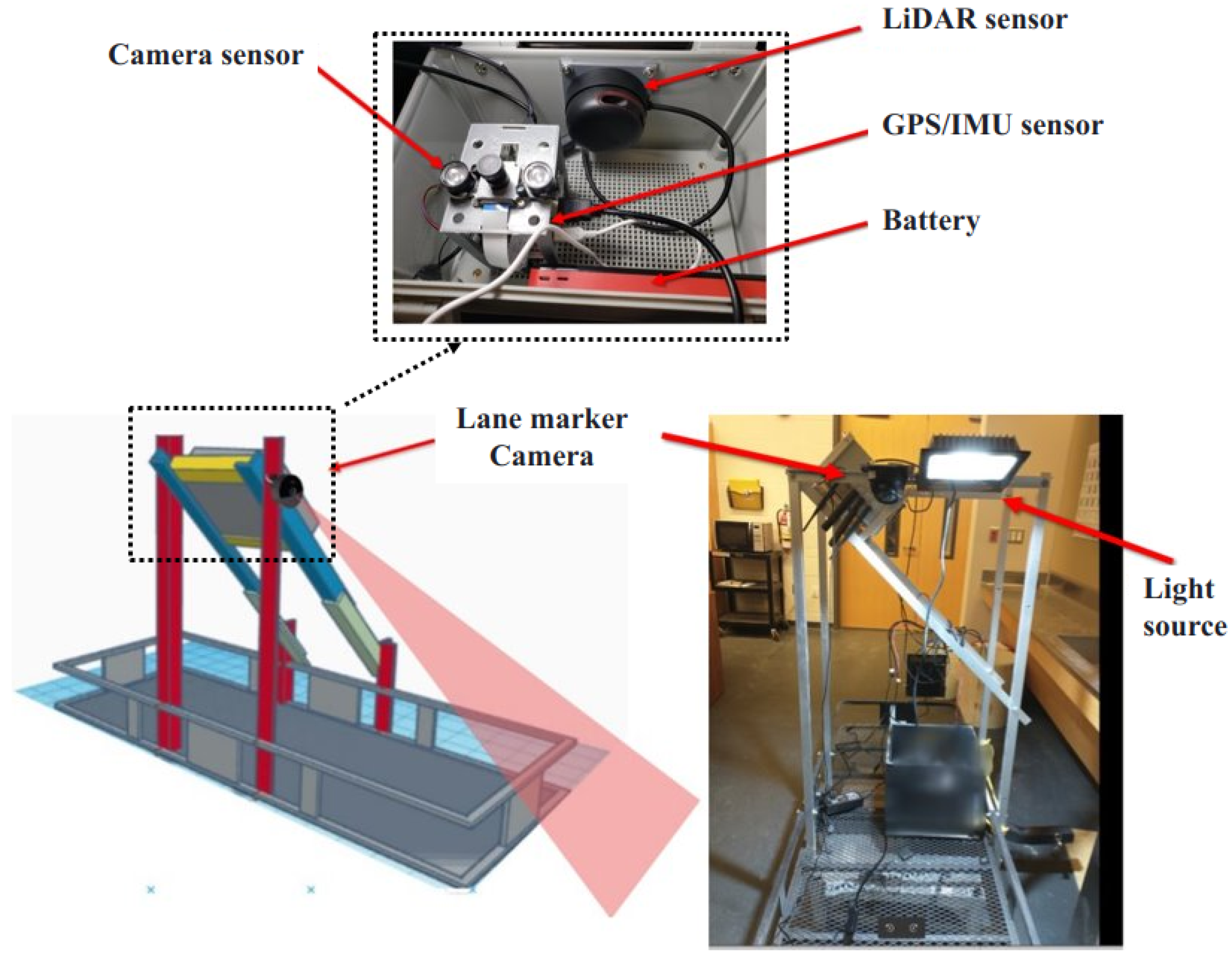 Camera sensor

LiDAR sensor

GPS/IMU sensor

Battery

Lane marker Camera

Light source