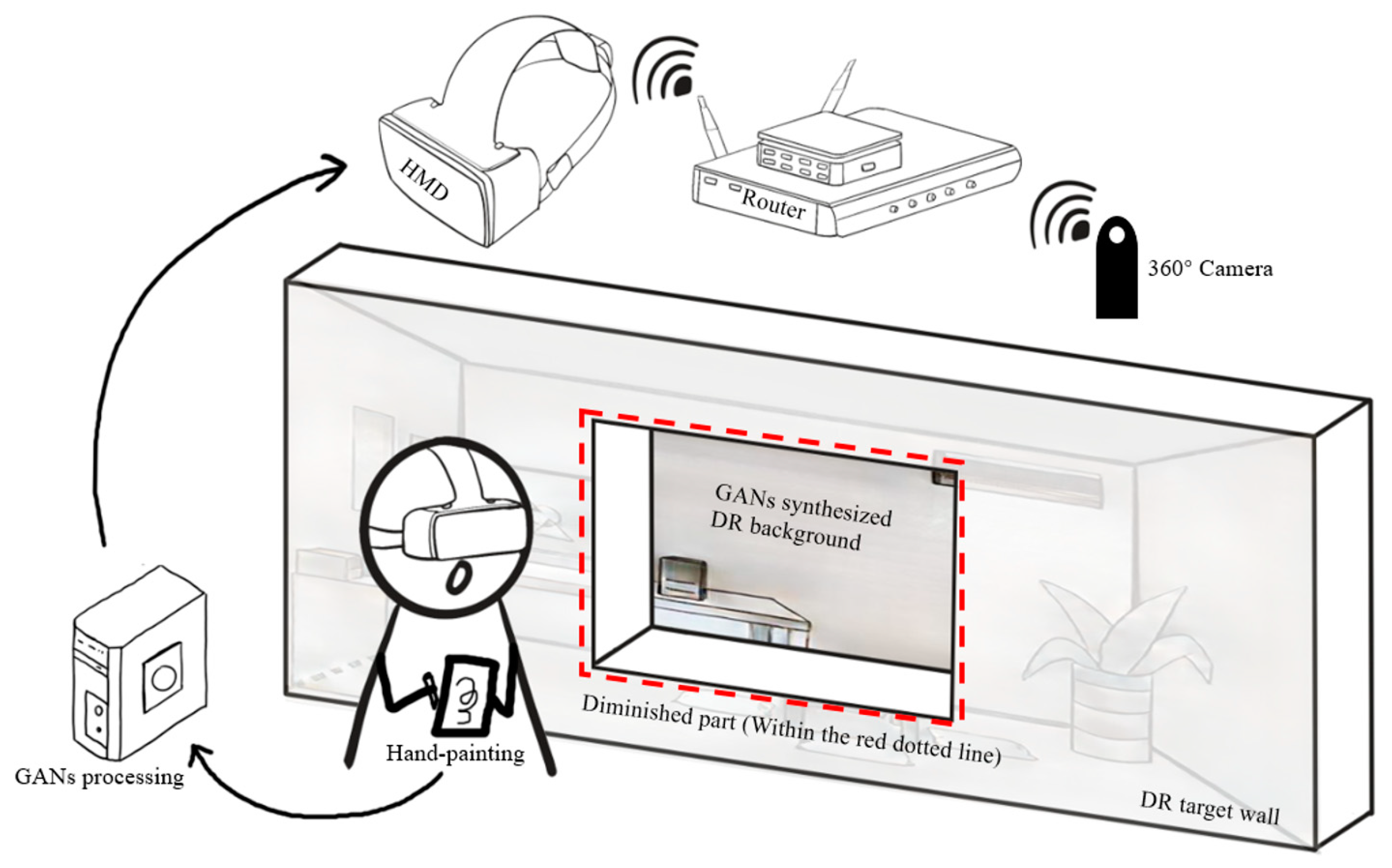 HMD

Router

360° Camera

GANs synthesized DR background

Diminished part (Within the red dotted line)

Hand-painting

GANs processing

DR target wall