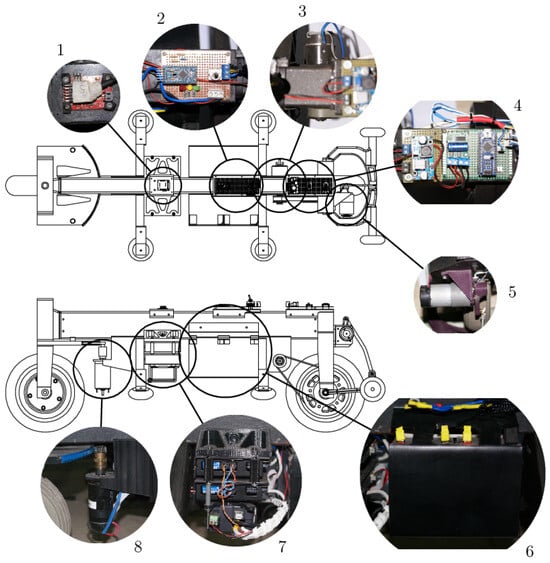 1
2
3
4
5
8
7
6