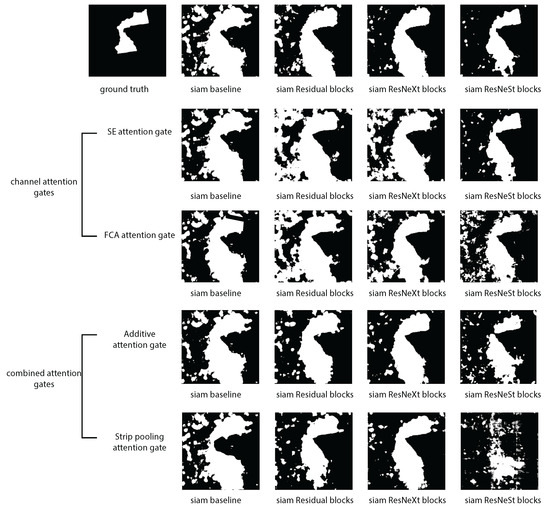 ground truth

siam baseline

siam Residual blocks

siam ResNeXt blocks

siam ResNeSt blocks

channel attention gates

SE attention gate

siam baseline

siam Residual blocks

siam ResNeXt blocks

siam ResNeSt blocks

FCA attention gate

siam baseline

siam Residual blocks

siam ResNeXt blocks

siam ResNeSt blocks

combined attention gates

Additive attention gate

siam baseline

siam Residual blocks

siam ResNeXt blocks

siam ResNeSt blocks

Strip pooling attention gate

siam baseline

siam Residual blocks

siam ResNeXt blocks

siam ResNeSt blocks