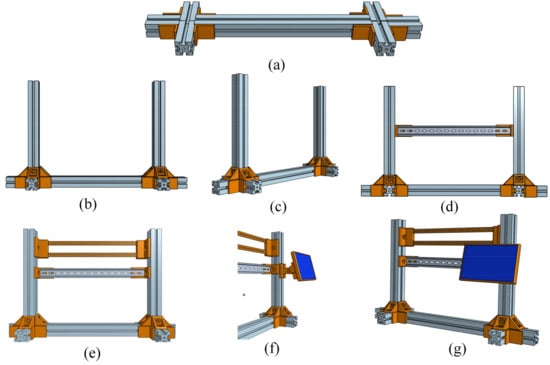 (a)

(b)

(c)

(d)

(e)

(f)

(g)