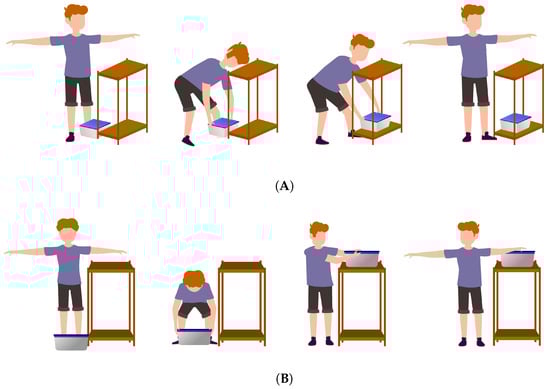 (A)

(B)