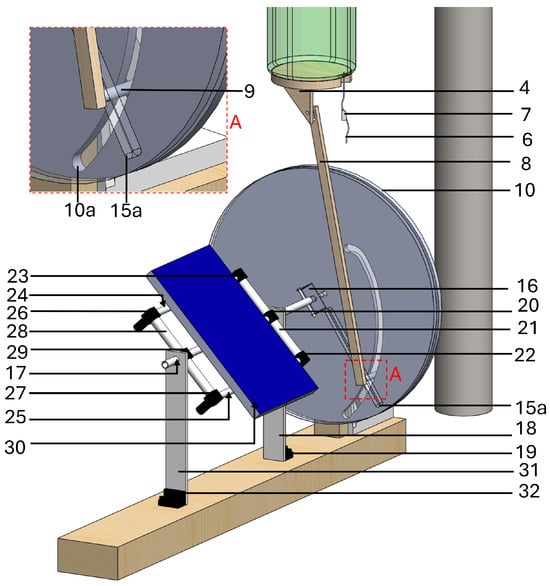 9
A
10a
15a
4
7
6
8
10
23
24
26
28
29
17
27
25
30
16
20
21
22
A
15a
18
19
31
32