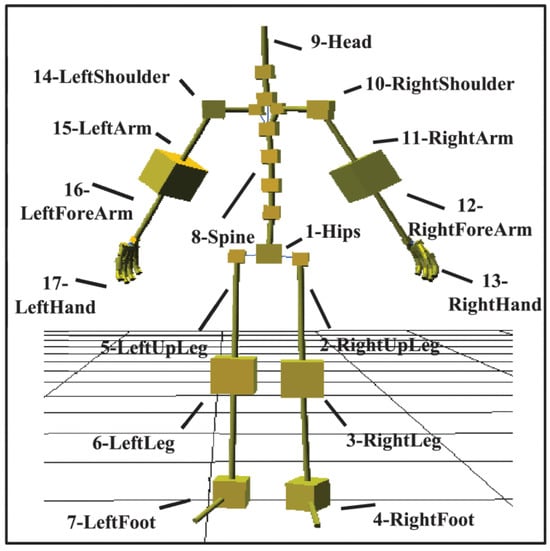 9-Head
14-LeftShoulder
10-RightShoulder
15-LeftArm
11-RightArm
16-LeftForeArm
12-RightForeArm
8-Spine
1-Hips
17-LeftHand
13-RightHand
5-LeftUpLeg
2-RightUpLeg
6-LeftLeg
3-RightLeg
7-LeftFoot
4-RightFoot