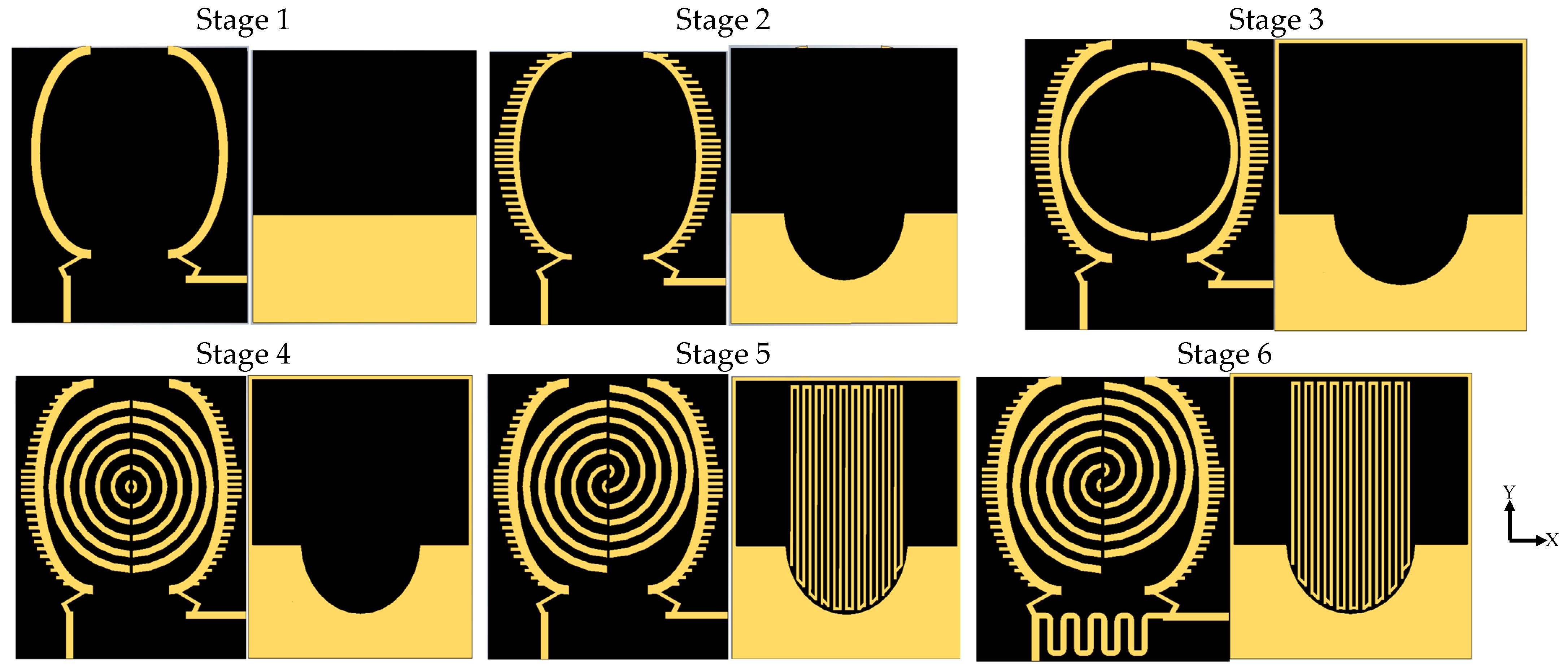 Stage 1

Stage 2

Stage 3

Stage 4

Stage 5

Stage 6

Y

X