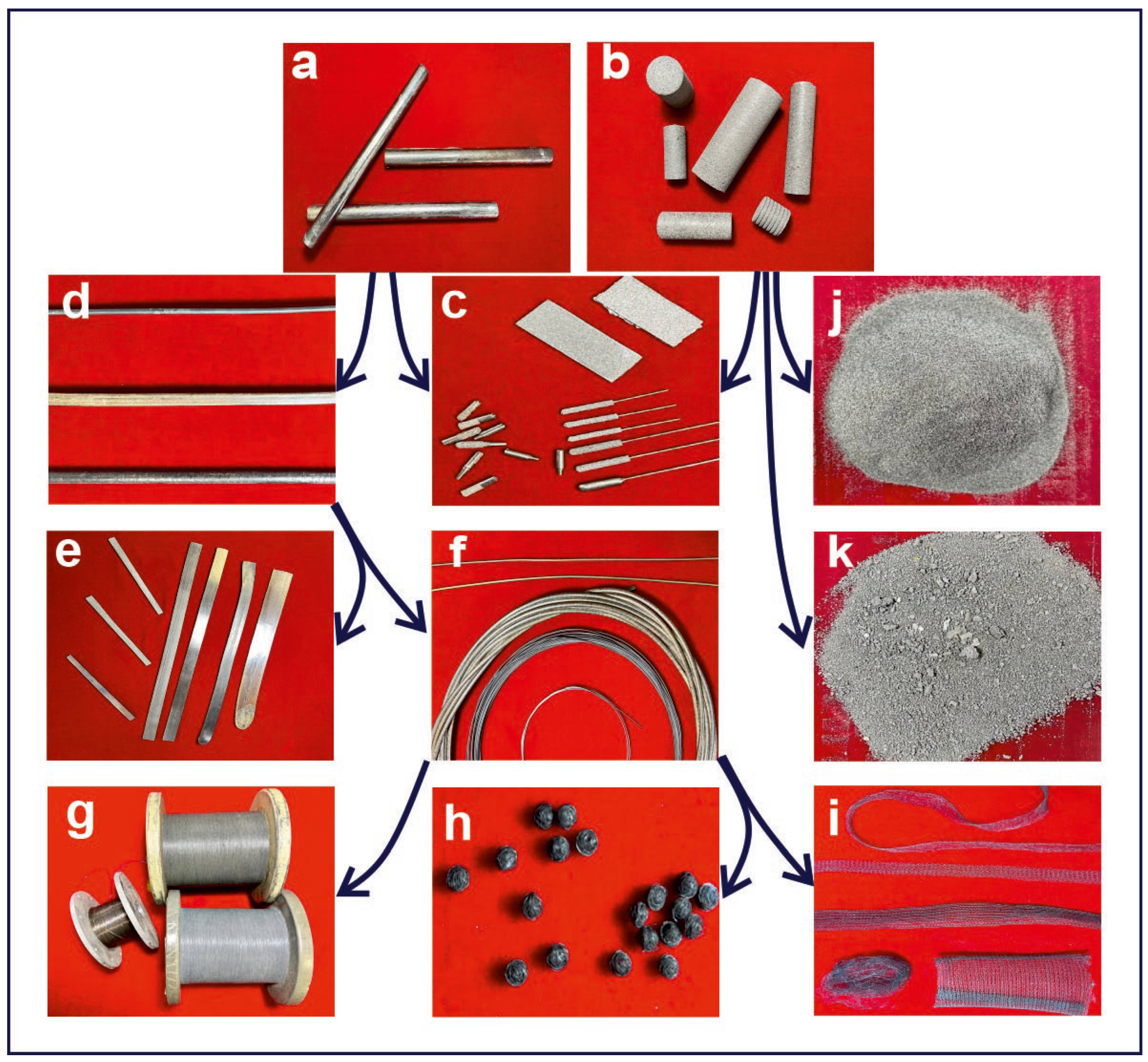 a
b
d
c
j
e
f
k
g
h
i