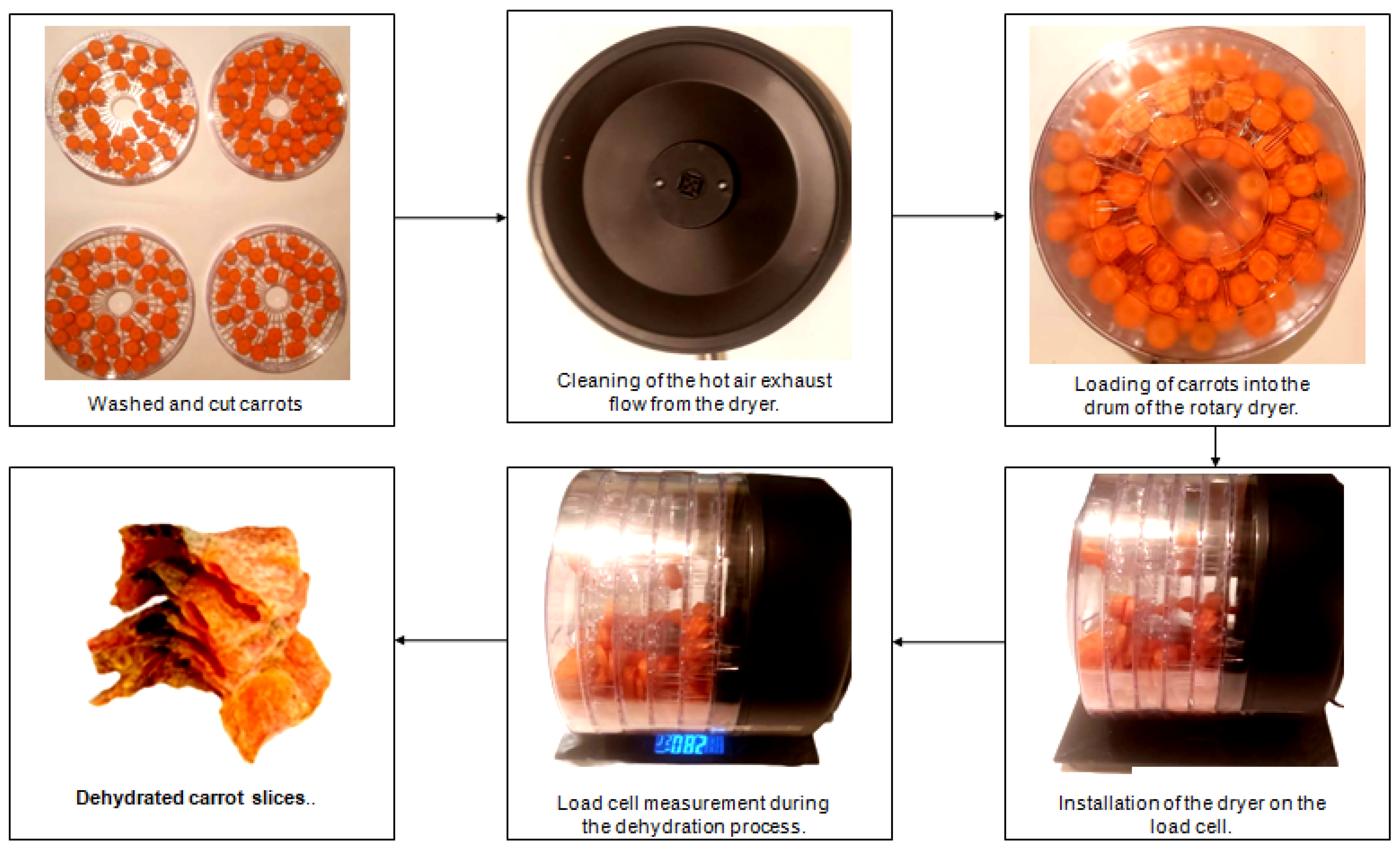 Washed and cut carrots

Cleaning of the hot air exhaust flow from the dryer.

Loading of carrots into the drum of the rotary dryer.

Installation of the dryer on the load cell.

2082

Load cell measurement during the dehydration process.

Dehydrated carrot slices..