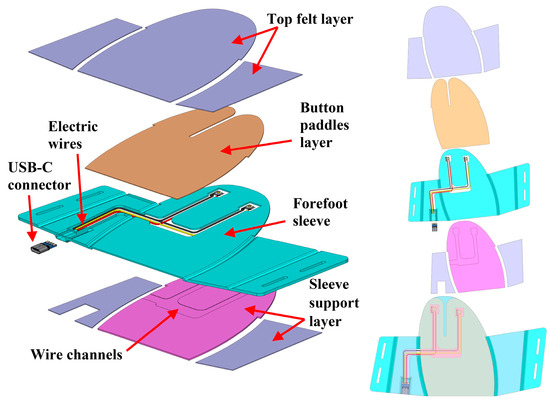 Top felt layer

Button paddles layer

Electric wires

USB-C connector

Forefoot sleeve

Sleeve support layer

Wire channels