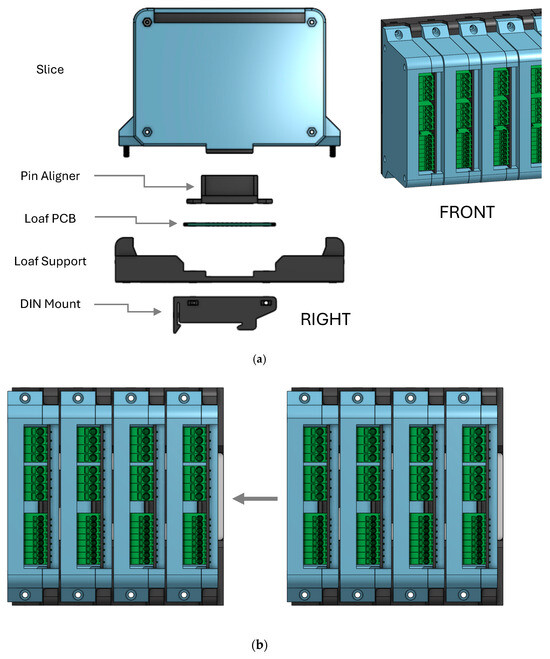 Slice

Pin Aligner

Loaf PCB

Loaf Support

DIN Mount

FRONT

RIGHT

(a)

(b)