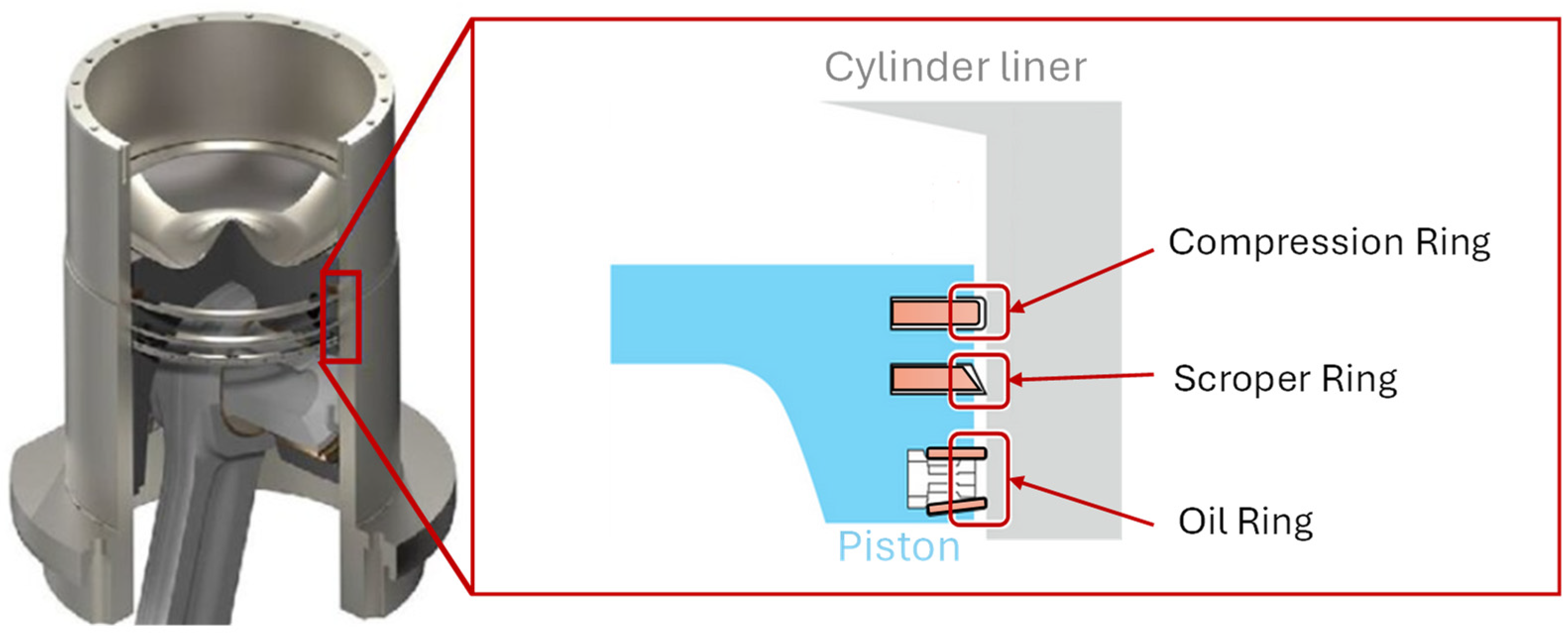 Cylinder liner

Compression Ring

Scroper Ring

Oil Ring

Piston