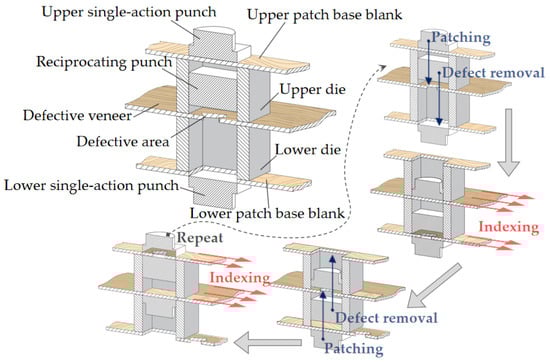 Upper single-action punch
Upper patch base blank
Reciprocating punch
Upper die
Defective veneer
Defective area
Lower die
Lower single-action punch
Lower patch base blank
Patching
Defect removal
Indexing
Repeat
Indexing
Defect removal
Patching