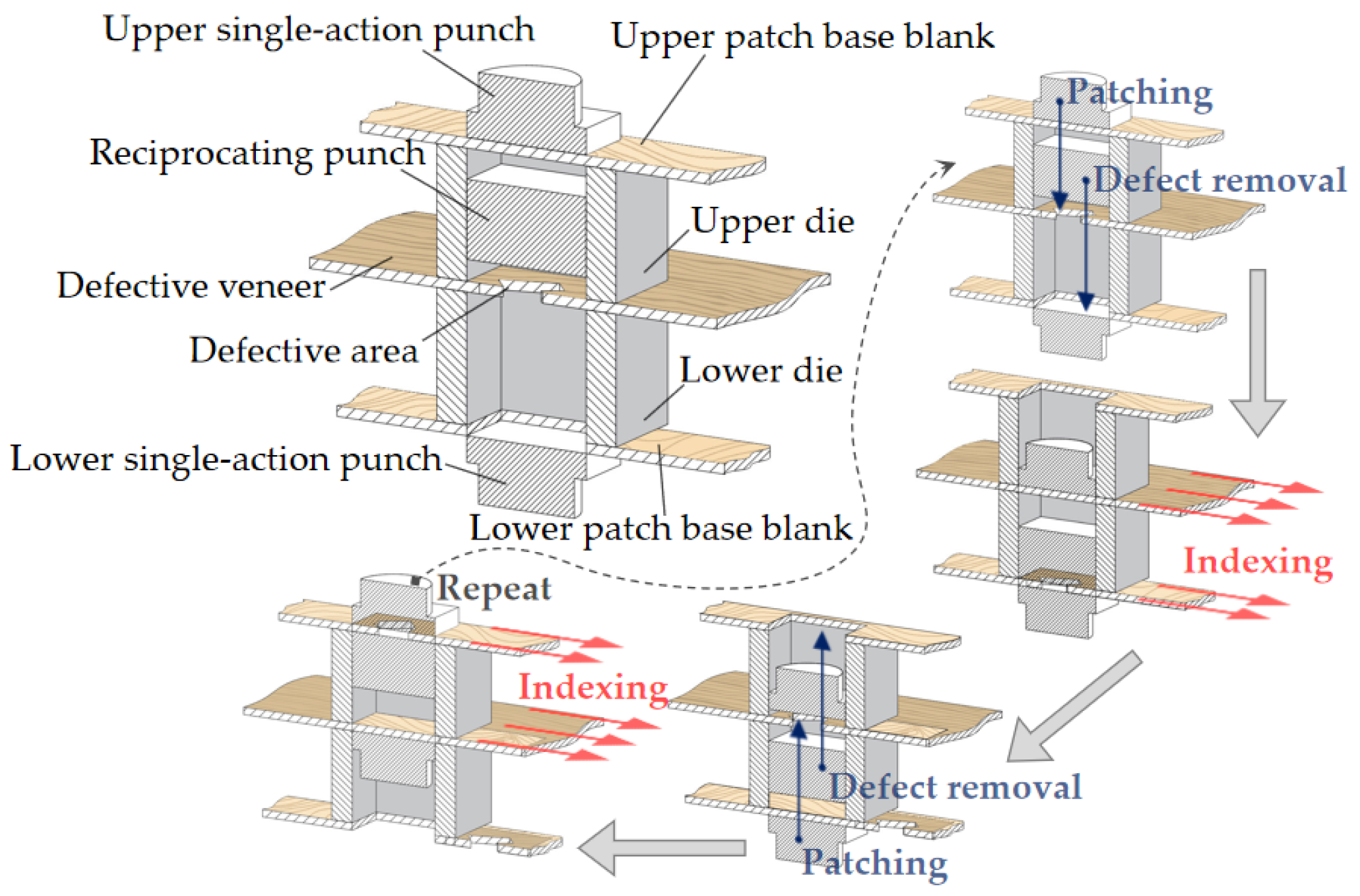 Upper single-action punch
Upper patch base blank
Reciprocating punch
Upper die
Defective veneer
Defective area
Lower die
Lower single-action punch
Lower patch base blank
Patching
Defect removal
Indexing
Repeat
Indexing
Defect removal
Patching