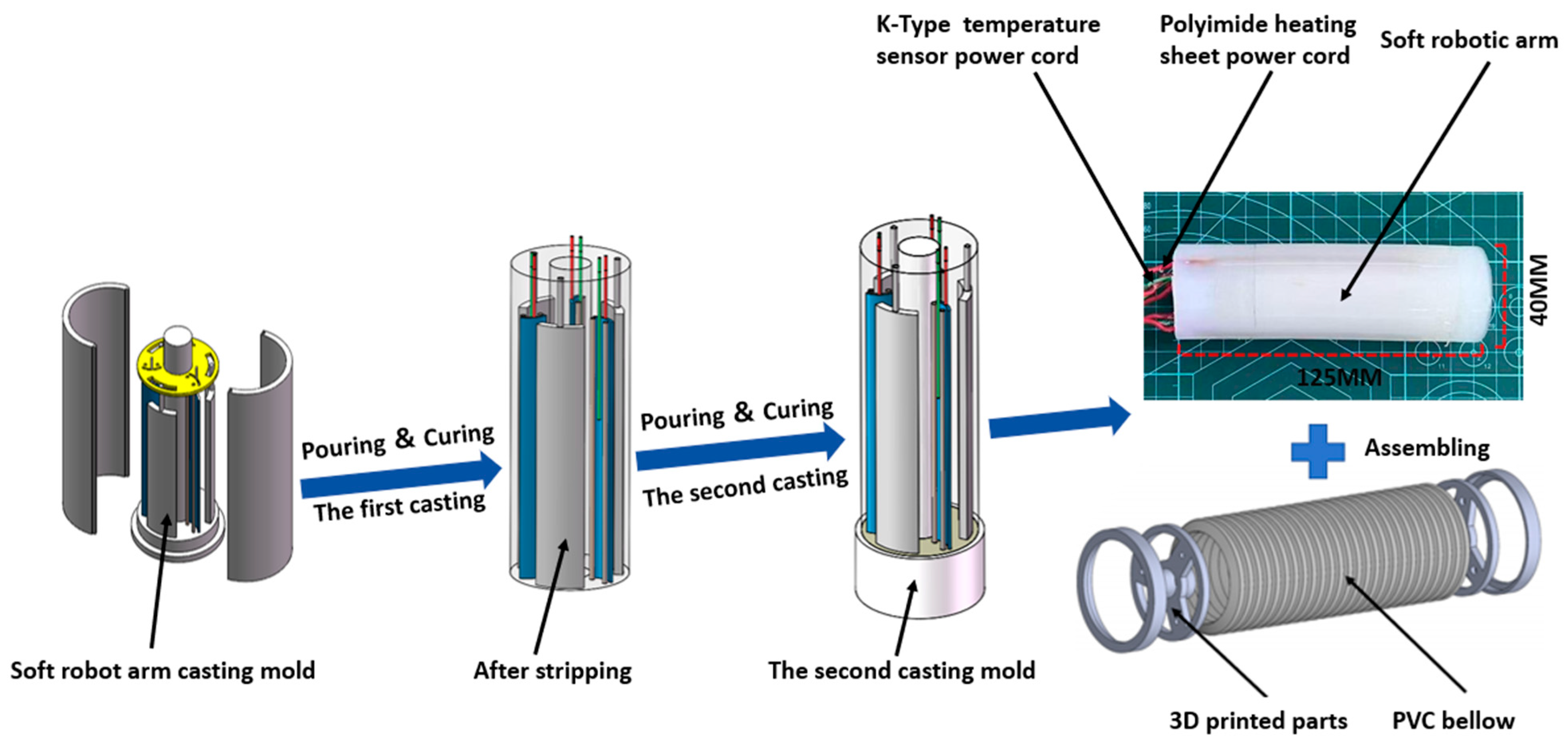 K-Type temperature sensor power cord

Polyimide heating sheet power cord

Soft robotic arm

40MM

125MM

Pouring & Curing

The first casting

Pouring & Curing

The second casting

Assembling

Soft robot arm casting mold

After stripping

The second casting mold

3D printed parts

PVC bellow