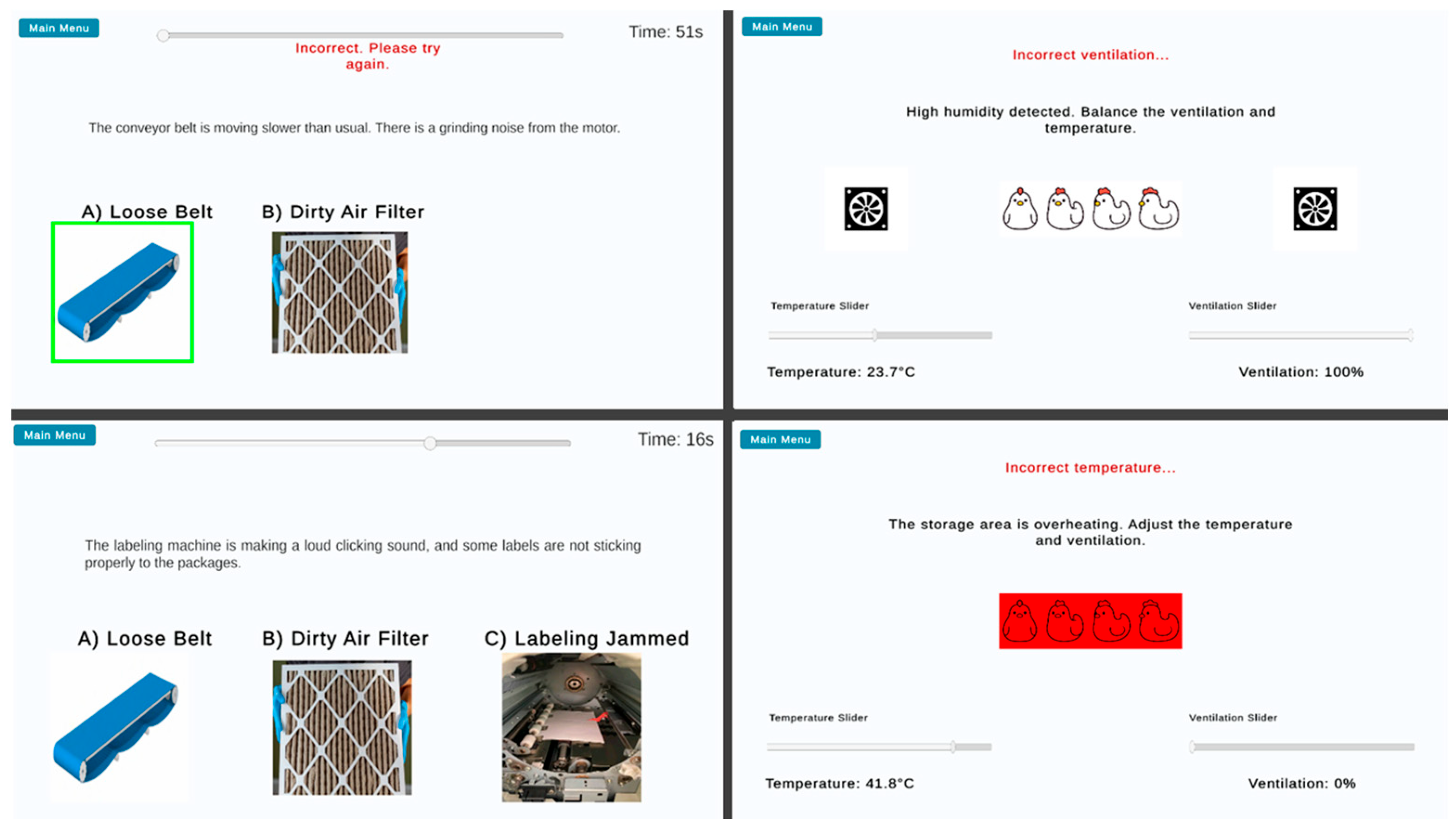 Main Menu

Time: 51s

Incorrect. Please try again.

The conveyor belt is moving slower than usual. There is a grinding noise from the motor.

A) Loose Belt

B) Dirty Air Filter

Main Menu

Incorrect ventilation...

High humidity detected. Balance the ventilation and temperature.

Temperature Slider

Ventilation Slider

Temperature: 23.7°C

Ventilation: 100%

Main Menu

Time: 16s

The labeling machine is making a loud clicking sound, and some labels are not sticking properly to the packages.

A) Loose Belt

B) Dirty Air Filter

C) Labeling Jammed

Main Menu

Incorrect temperature...

The storage area is overheating. Adjust the temperature and ventilation.

Temperature Slider

Ventilation Slider

Temperature: 41.8°C

Ventilation: 0%