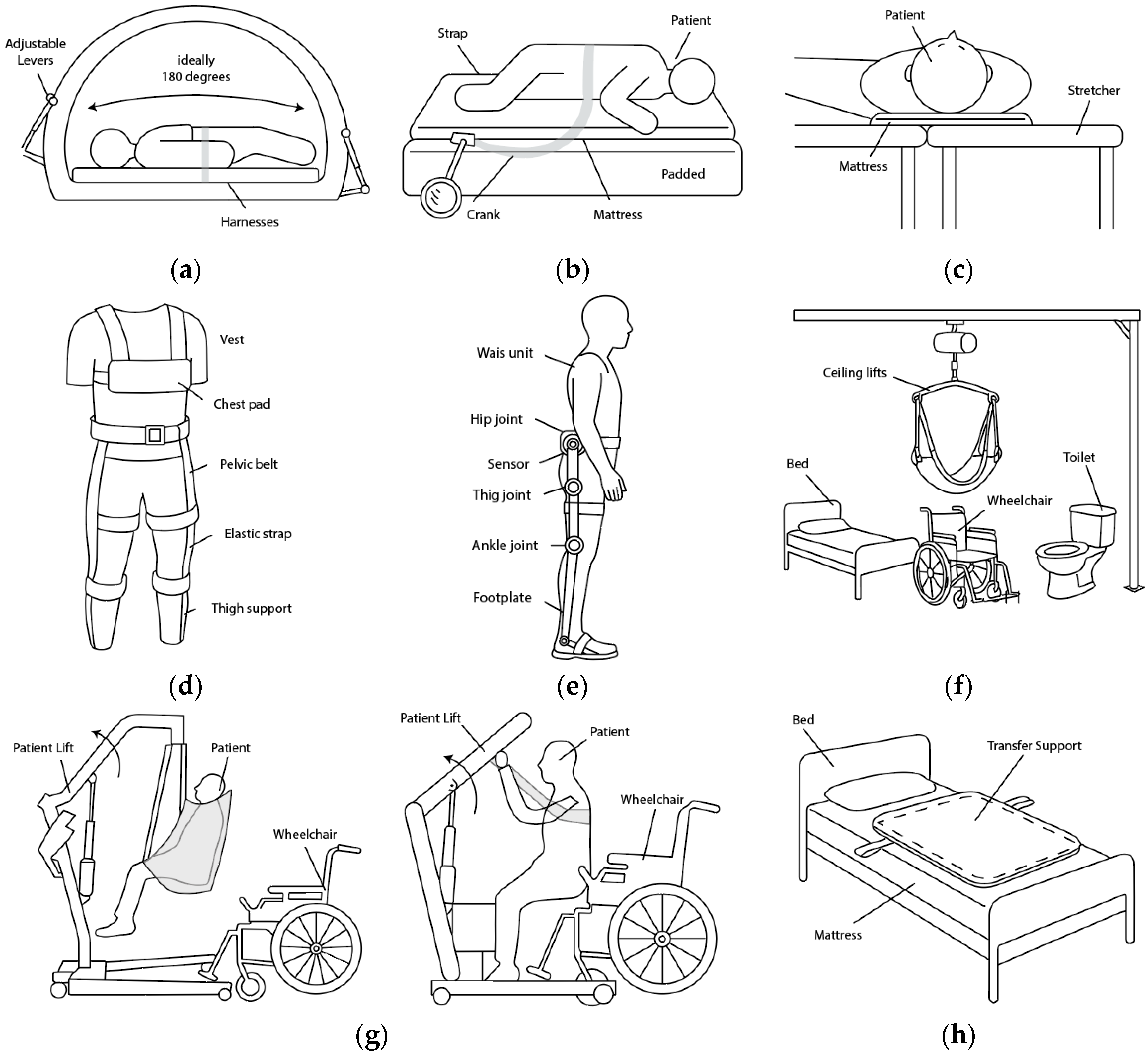 Adjustable Levers

ideally 180 degrees

Harnesses

(a)

Strap

Patient

Padded

Crank

Mattress

(b)

Patient

Stretcher

Mattress

(c)

Vest

Chest pad

Pelvic belt

Elastic strap

Thigh support

(d)

Wais unit

Hip joint

Sensor

Thig joint

Ankle joint

Footplate

(e)

Ceiling lifts

Bed

Toilet

Wheelchair

(f)

Patient Lift

Patient

Wheelchair

Patient Lift

Patient

Wheelchair

(g)

Bed

Transfer Support

Mattress

(h)