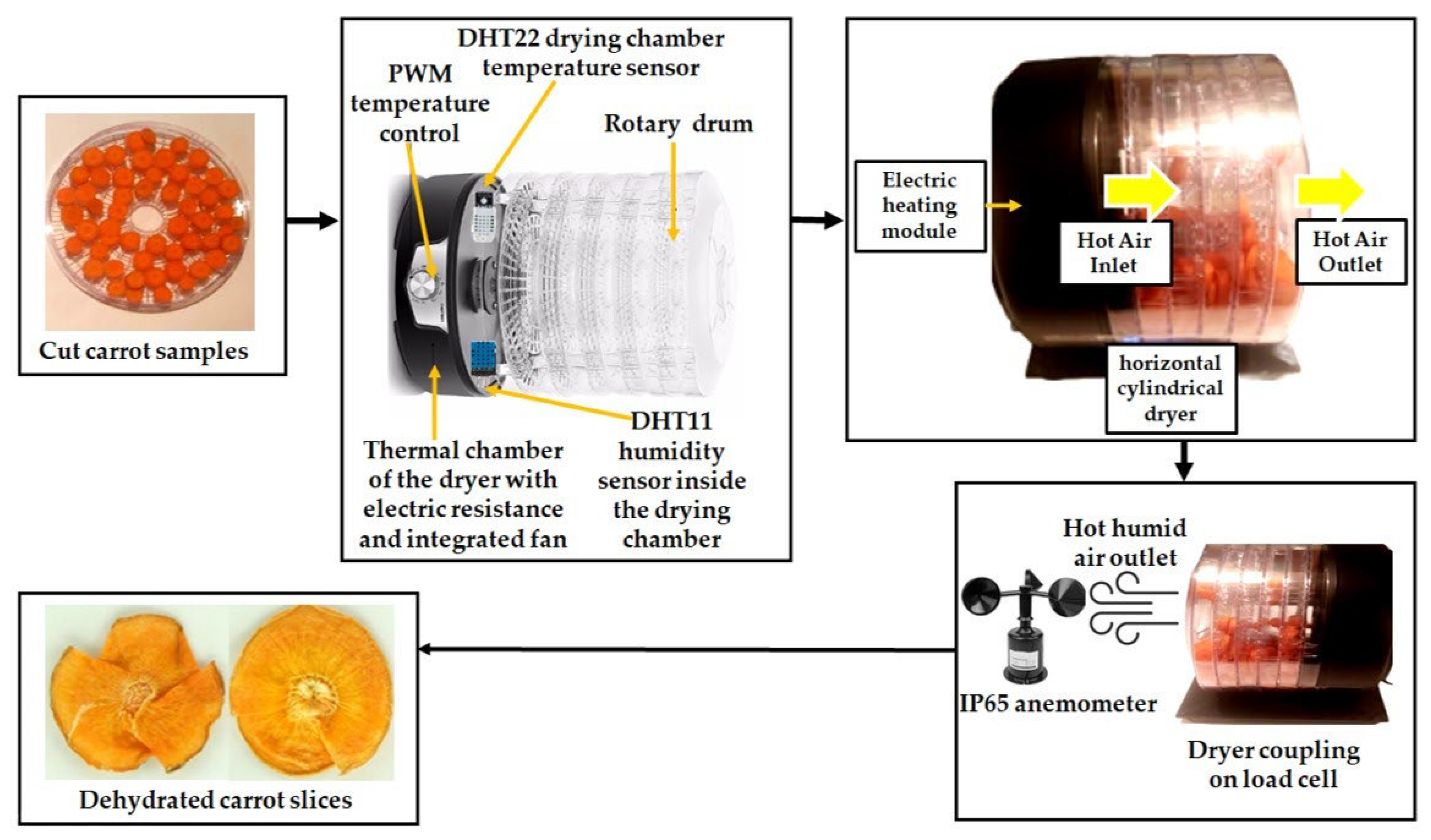 Cut carrot samples

DHT22 drying chamber temperature sensor

PWM temperature control

Rotary drum

Thermal chamber of the dryer with electric resistance and integrated fan

DHT11 humidity sensor inside the drying chamber

Electric heating module

Hot Air Inlet

Hot Air Outlet

horizontal cylindrical dryer

Hot humid air outlet

IP65 anemometer

Dryer coupling on load cell

Dehydrated carrot slices