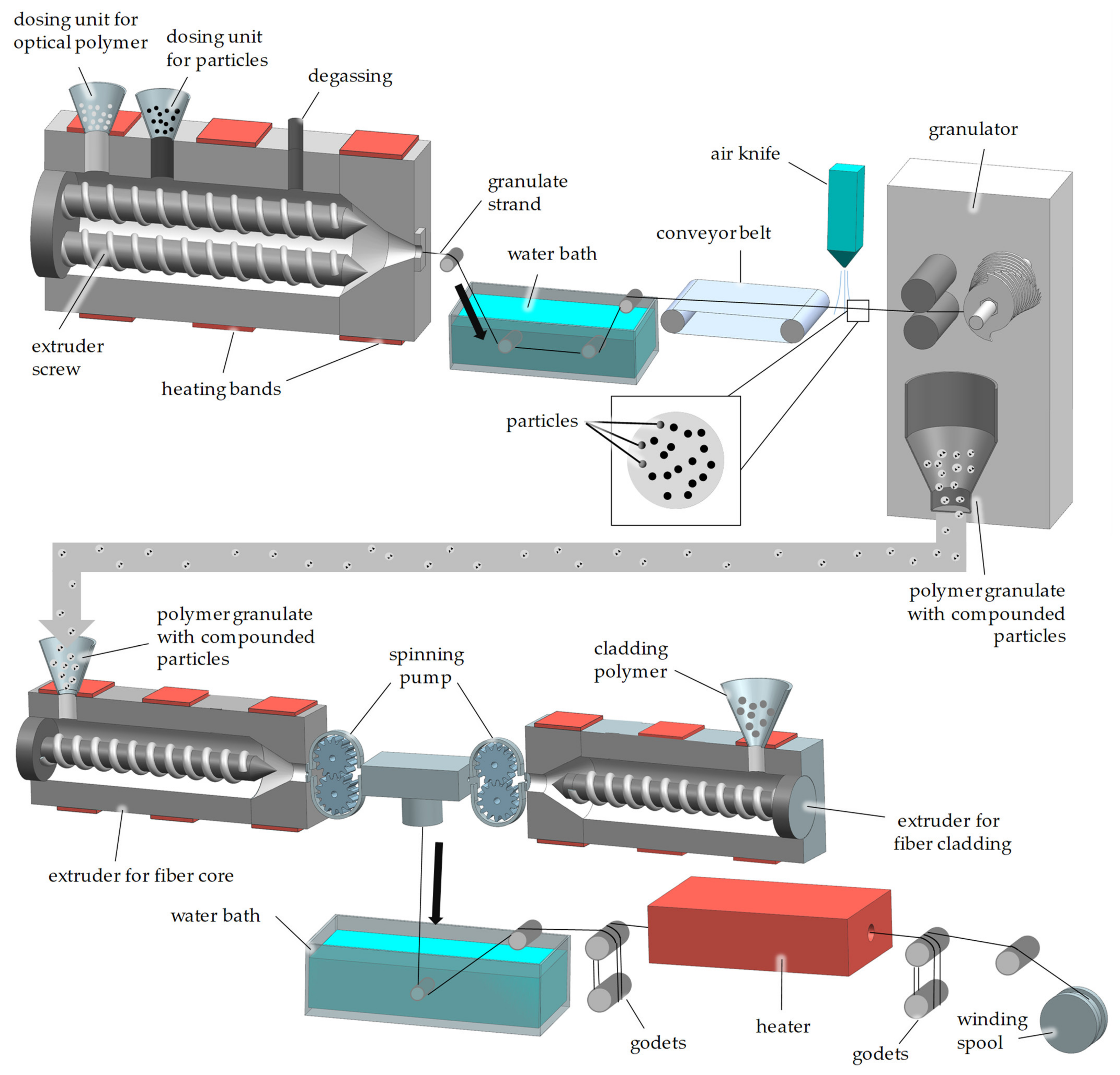 dosing unit for optical polymer

dosing unit for particles

degassing

granulator

air knife

granulate strand

conveyor belt

water bath

extruder screw

heating bands

particles

polymer granulate with compounded particles

polymer granulate with compounded particles

spinning pump

cladding polymer

extruder for fiber cladding

extruder for fiber core

water bath

godets

heater

godets

winding spool