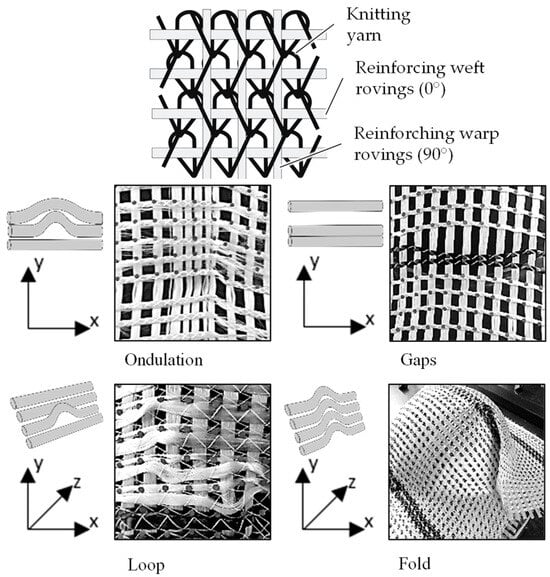 Knitting yarn

Reinforcing weft rovings (0°)

Reinforching warp rovings (90°)

y

x

Ondulation

y

x

Gaps

y

z

x

Loop

y

z

x

Fold