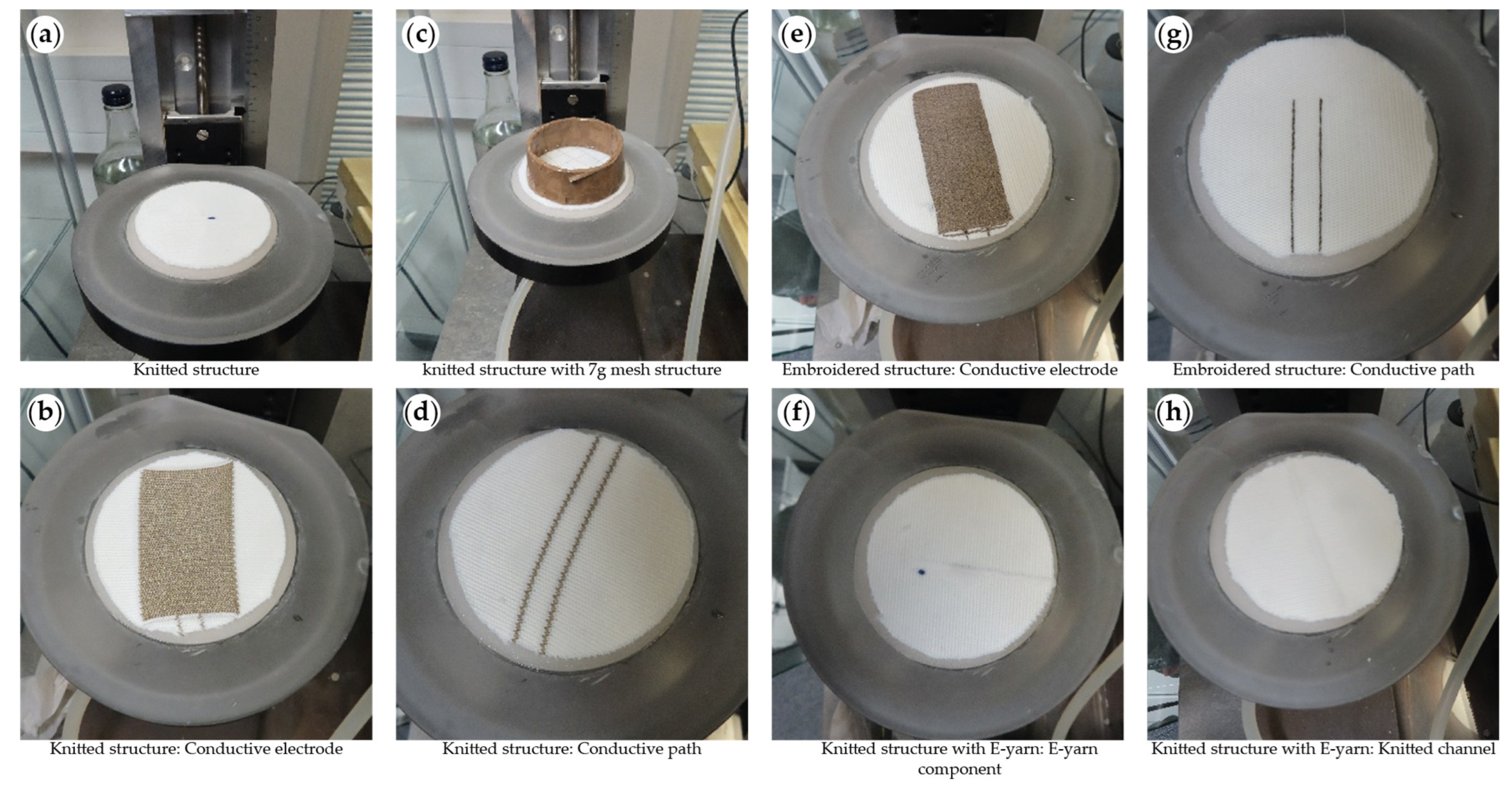 (a)
Knitted structure

(c)
knitted structure with 7g mesh structure

(e)
Embroidered structure: Conductive electrode

(g)
Embroidered structure: Conductive path

(b)
Knitted structure: Conductive electrode

(d)
Knitted structure: Conductive path

(f)
Knitted structure with E-yarn: E-yarn component

(h)
Knitted structure with E-yarn: Knitted channel