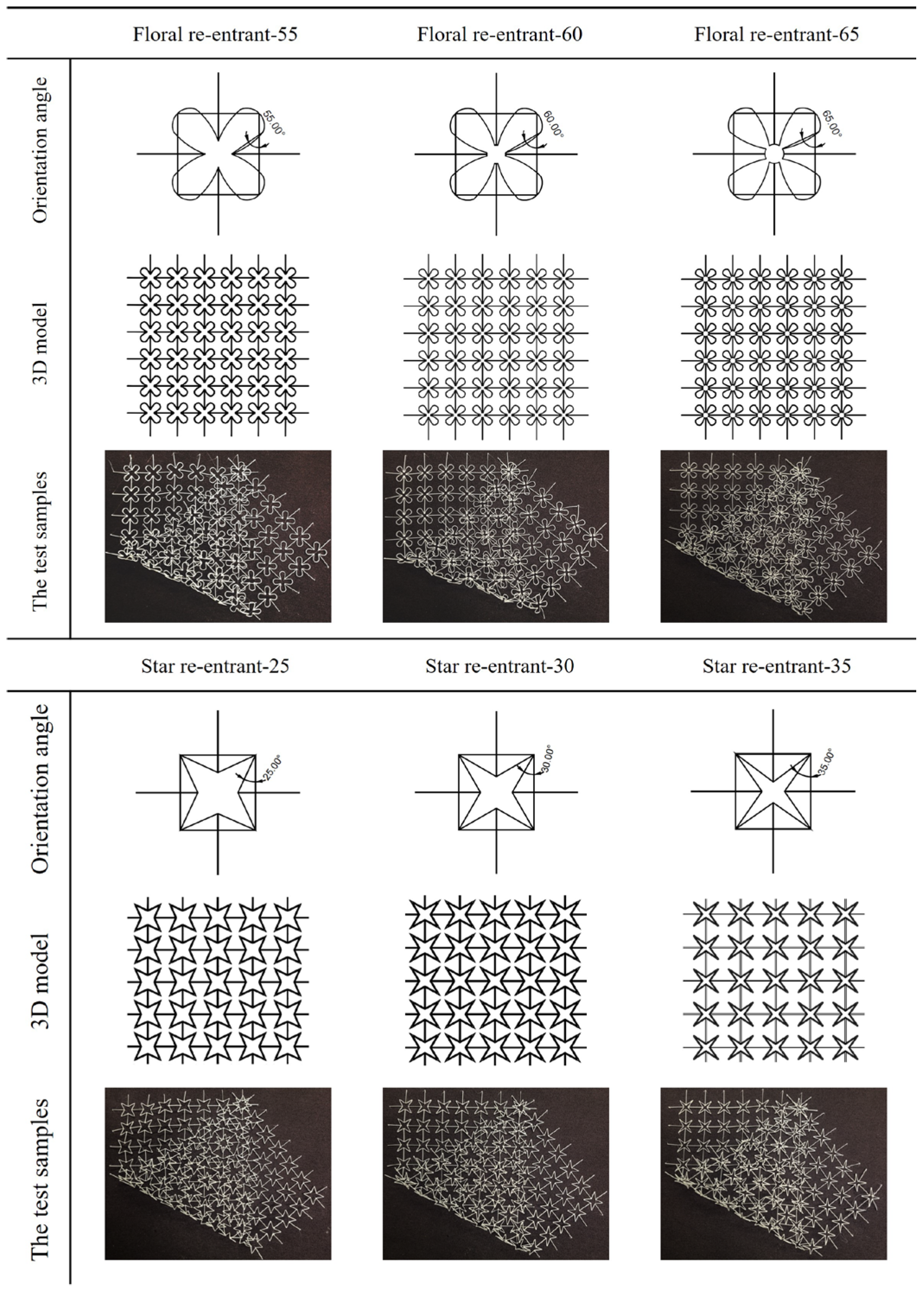 | | Floral re-entrant-55 | Floral re-entrant-60 | Floral re-entrant-65 |
|---|---|---|---|
| Orientation angle | 55.00° | 60.00° | 65.00° |
| 3D model | | | |
| The test samples | | | |

| | Star re-entrant-25 | Star re-entrant-30 | Star re-entrant-35 |
|---|---|---|---|
| Orientation angle | 25.00° | 30.00° | 35.00° |
| 3D model | | | |
| The test samples | | | |