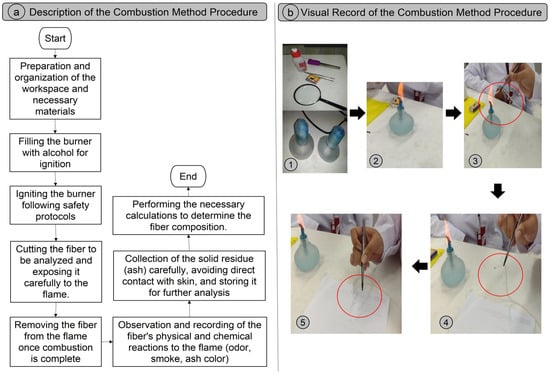 a Description of the Combustion Method Procedure

Start

Preparation and organization of the workspace and necessary materials

Filling the burner with alcohol for ignition

Igniting the burner following safety protocols

Cutting the fiber to be analyzed and exposing it carefully to the flame.

Removing the fiber from the flame once combustion is complete

Observation and recording of the fiber's physical and chemical reactions to the flame (odor, smoke, ash color)

Collection of the solid residue (ash) carefully, avoiding direct contact with skin, and storing it for further analysis

Performing the necessary calculations to determine the fiber composition.

End

b Visual Record of the Combustion Method Procedure

1

2

3

4

5