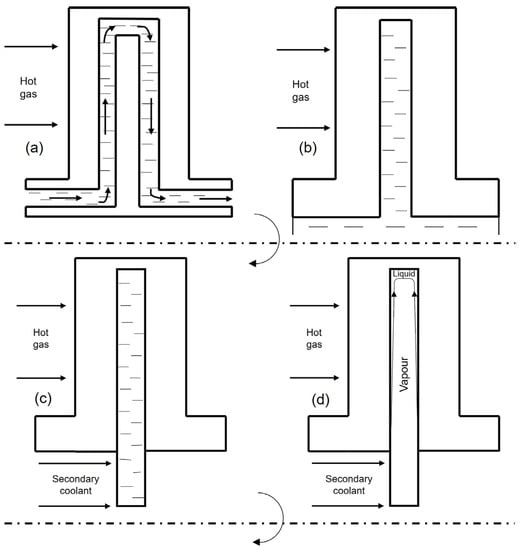 Hot gas

(a)

Hot gas

(b)

Hot gas

(c)

Secondary coolant

Liquid

Hot gas

Vapour

(d)

Secondary coolant