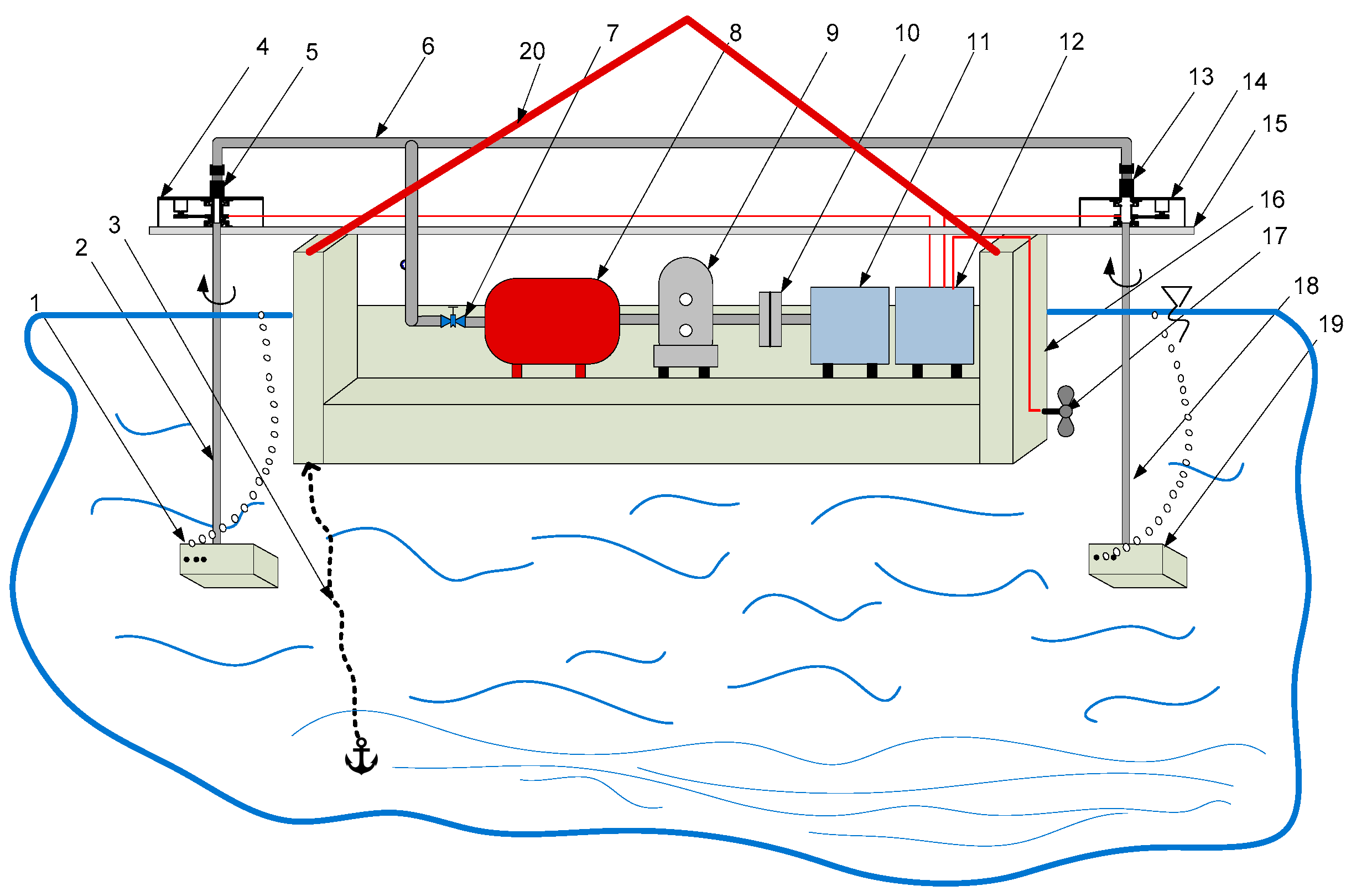 4 5 6 20 7 8 9 10 11 12 13 14 15 16 17 18 19 3 2 1